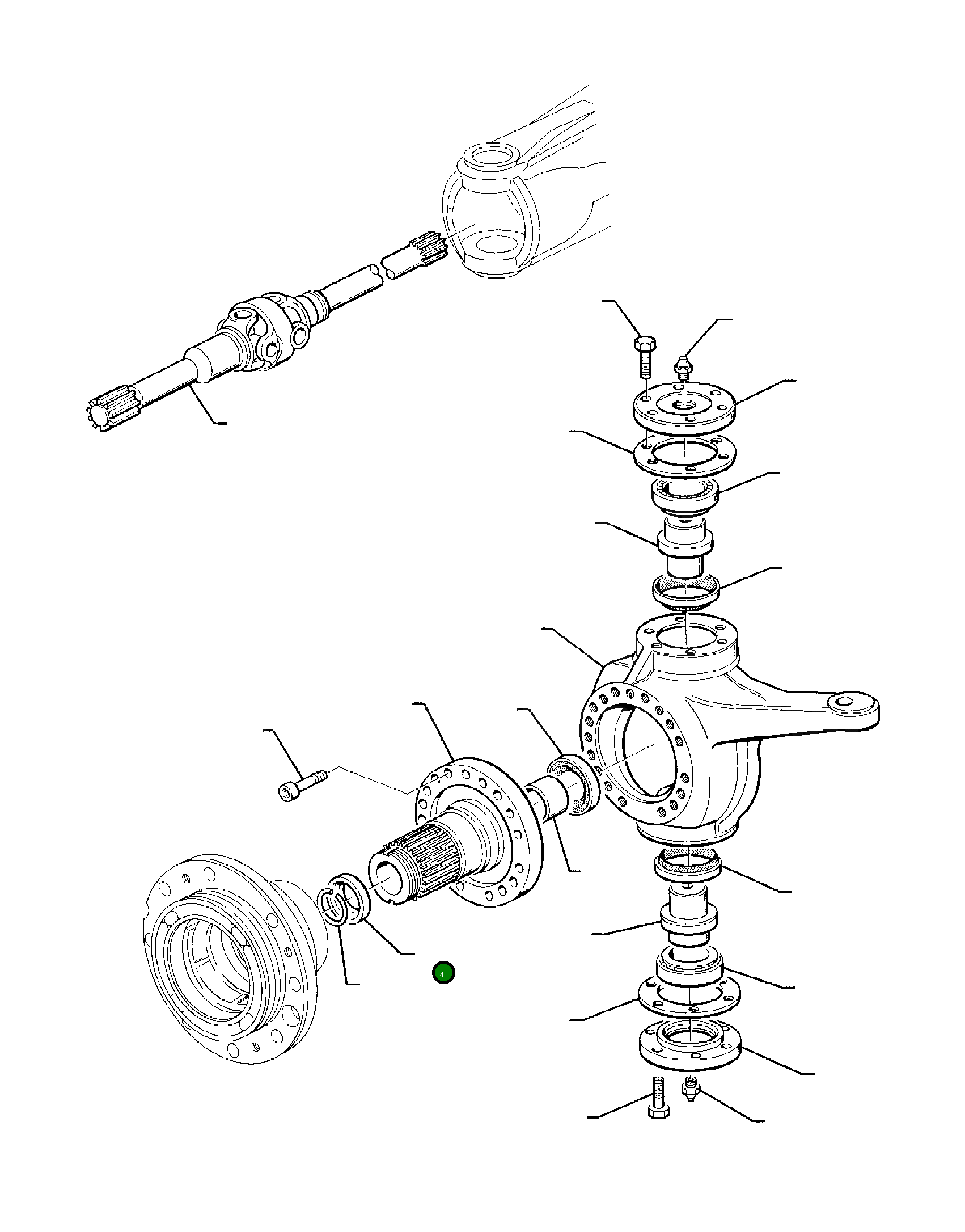 4