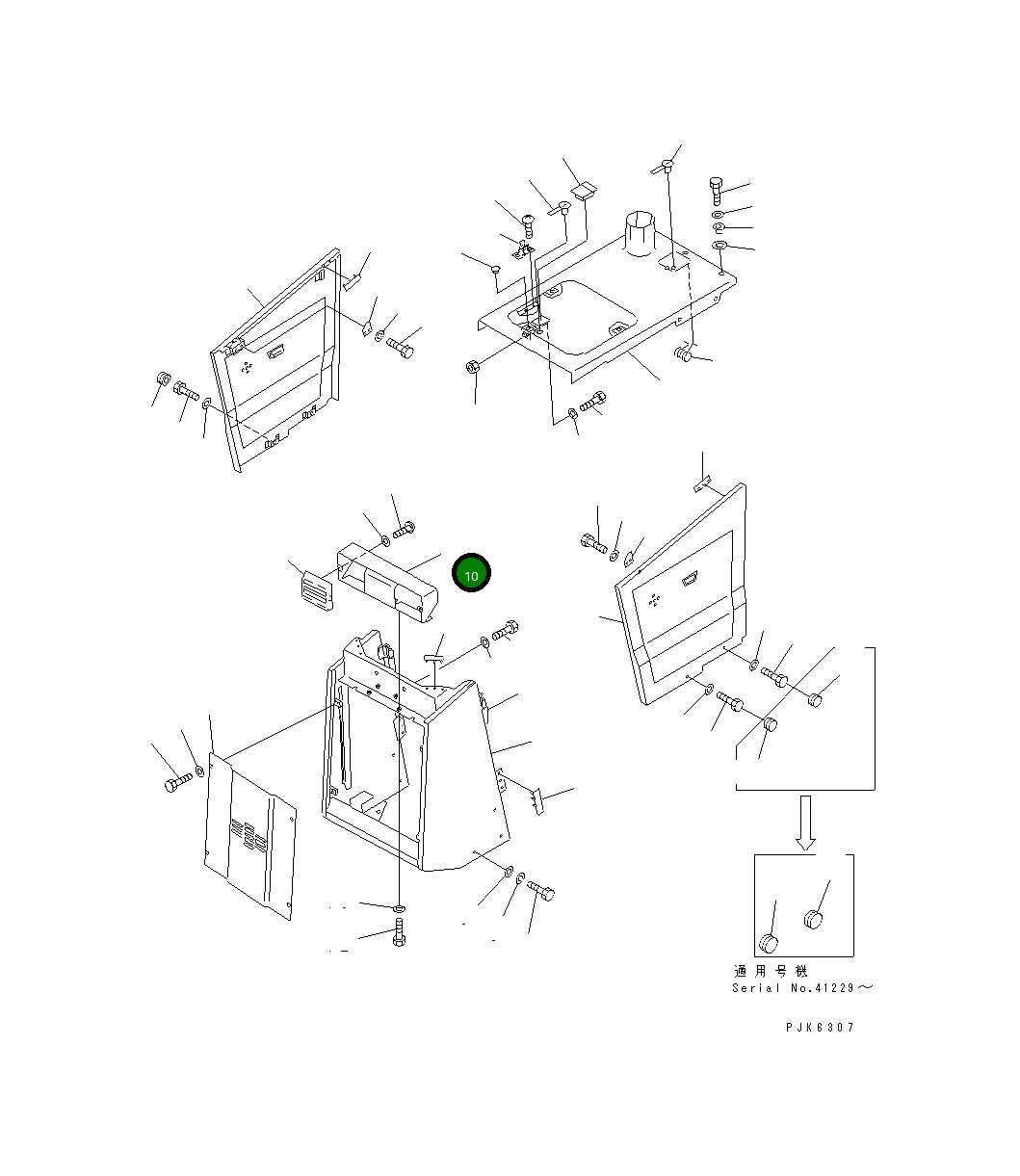 10

適用号機
Serial No.41229～

PJK6307