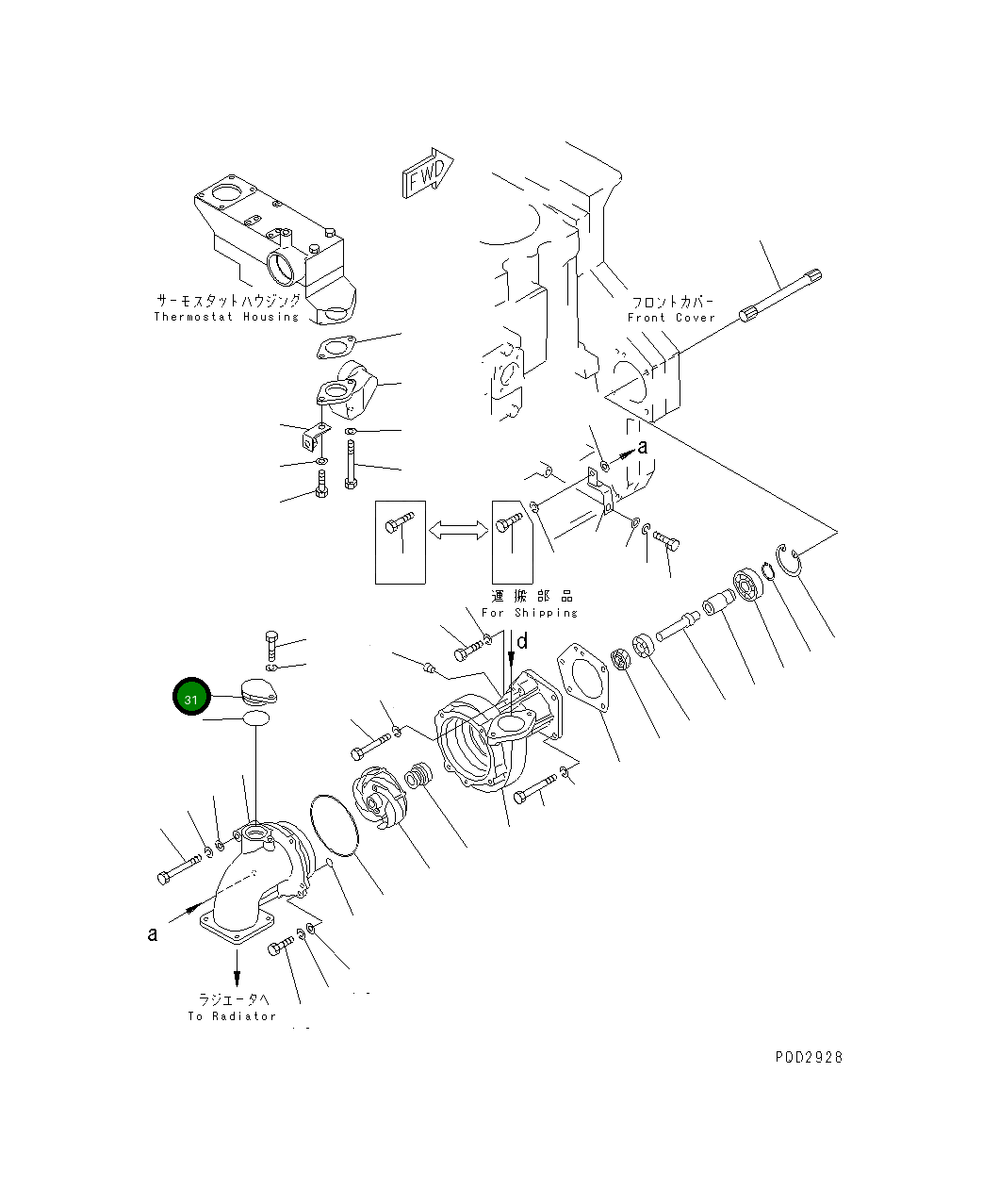 FWD

サーモスタットハウジング
Thermostat Housing

フロントカバー
Front Cover

a

運搬部品
For Shipping

d

31

a

ラジエータへ
To Radiator

PDD2928