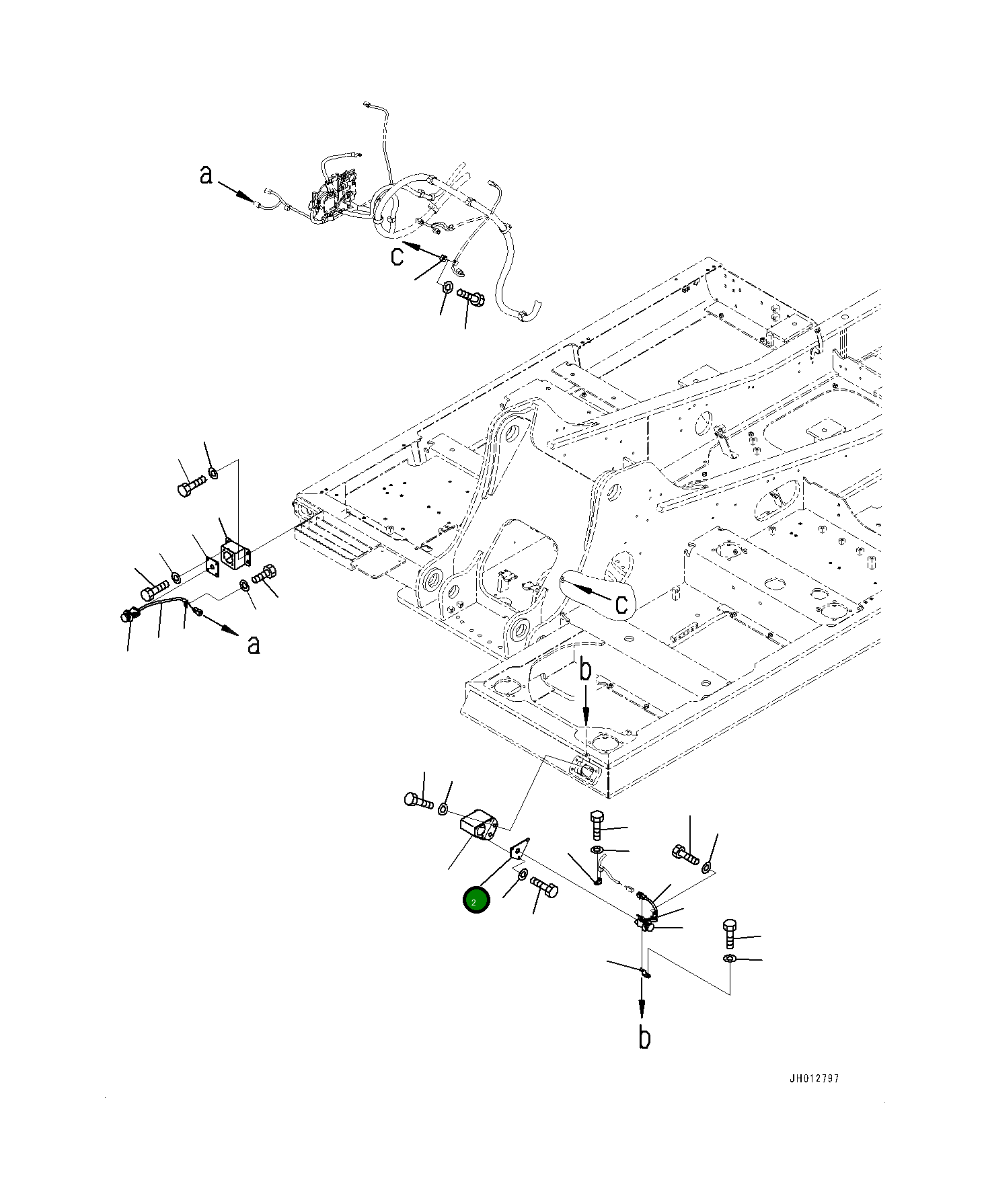 a

c

c

a

b

2

b

JH012797