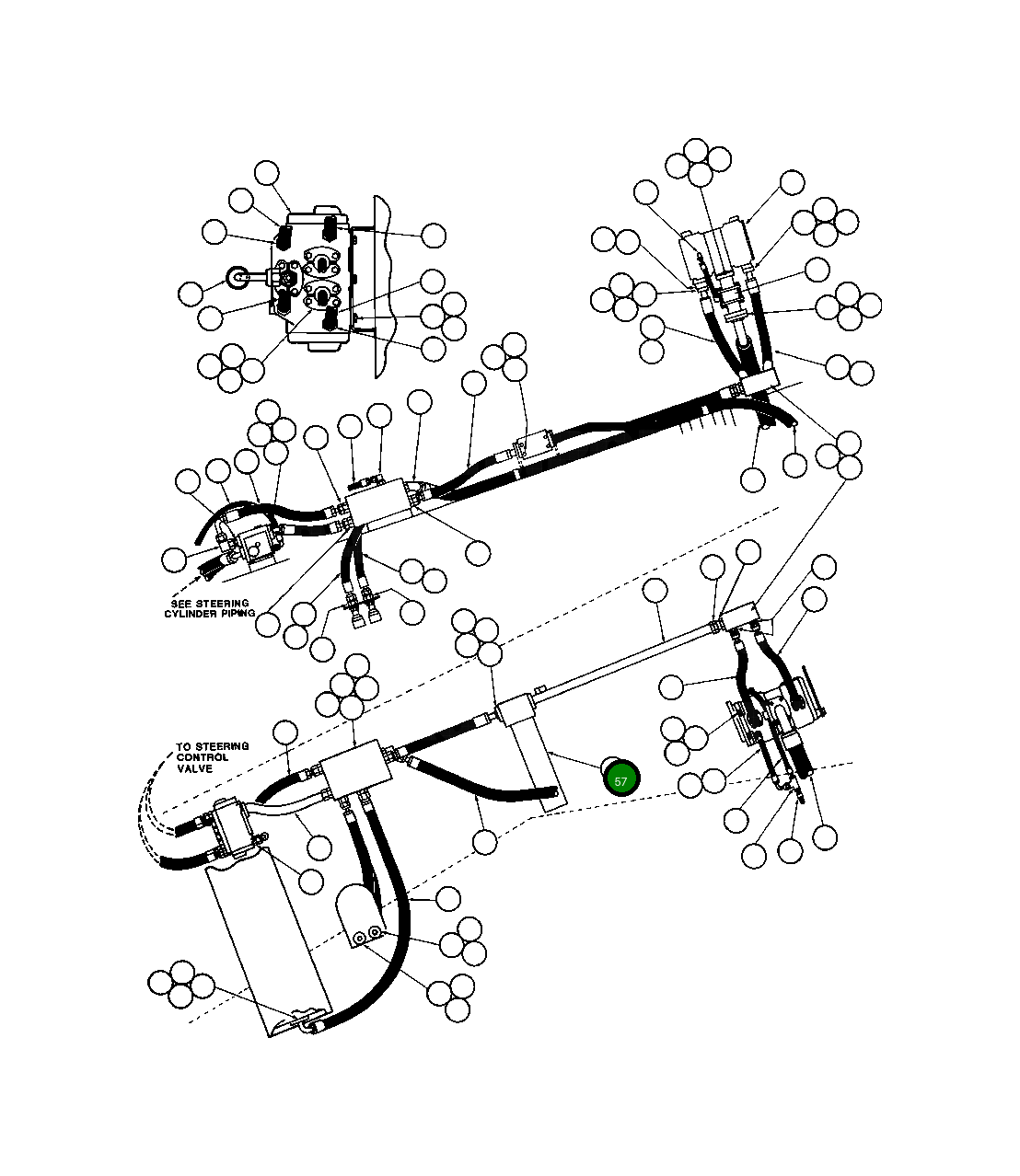 SEE STEERING CYLINDER PIPING

TO STEERING CONTROL VALVE

57