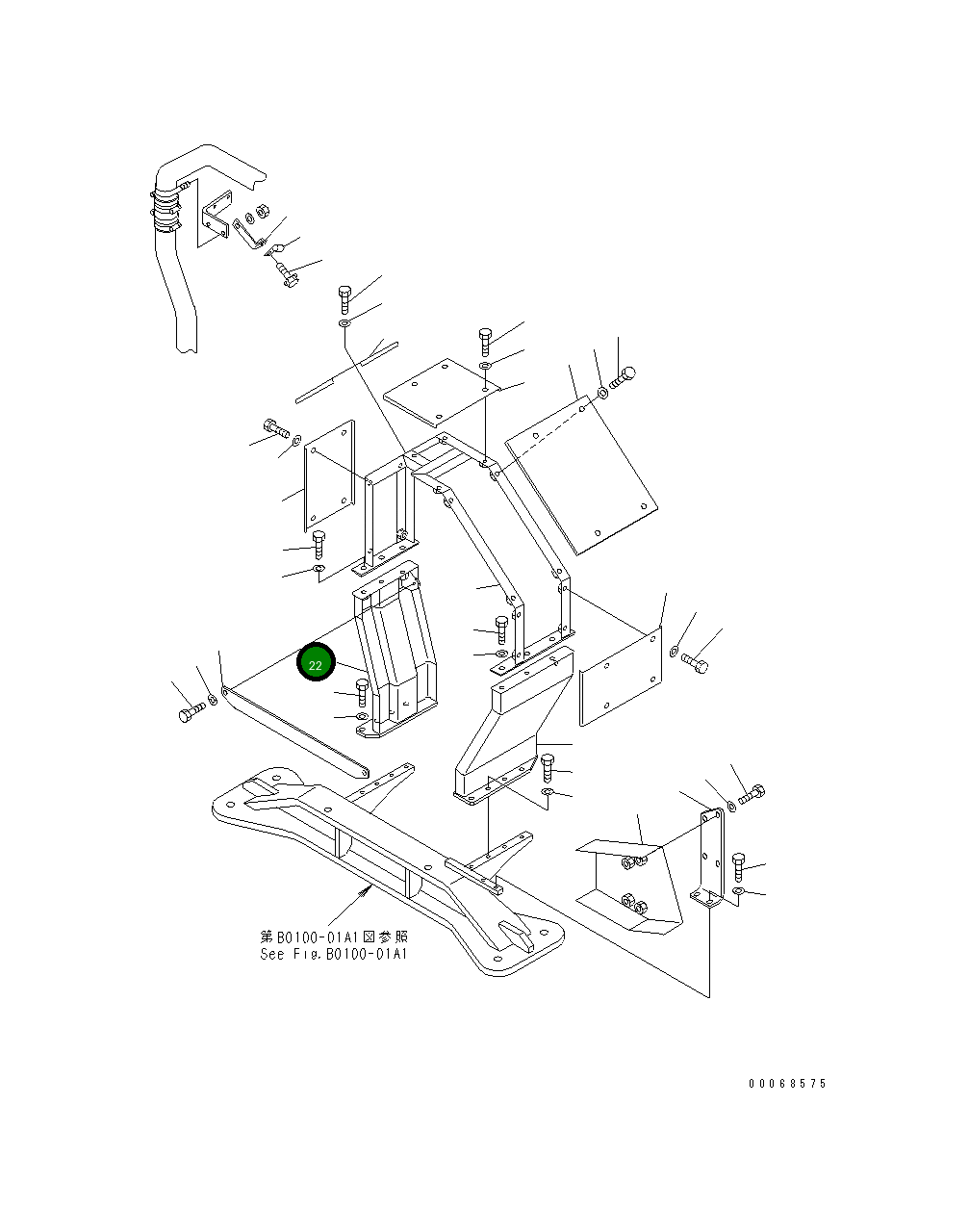 22

第B0100-01A1図参照
See Fig.B0100-01A1

00068575