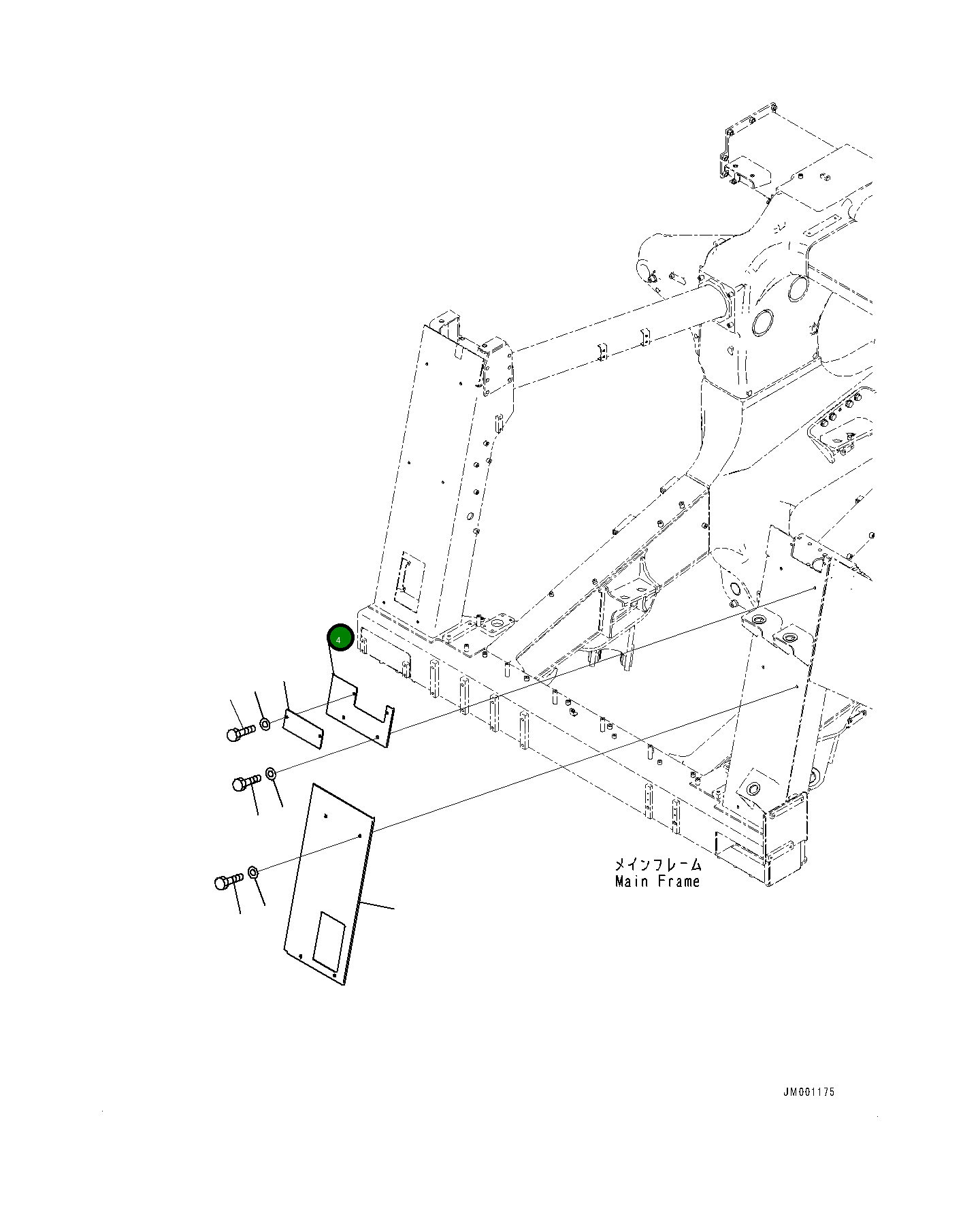 4

メインフレーム
Main Frame

JM001175