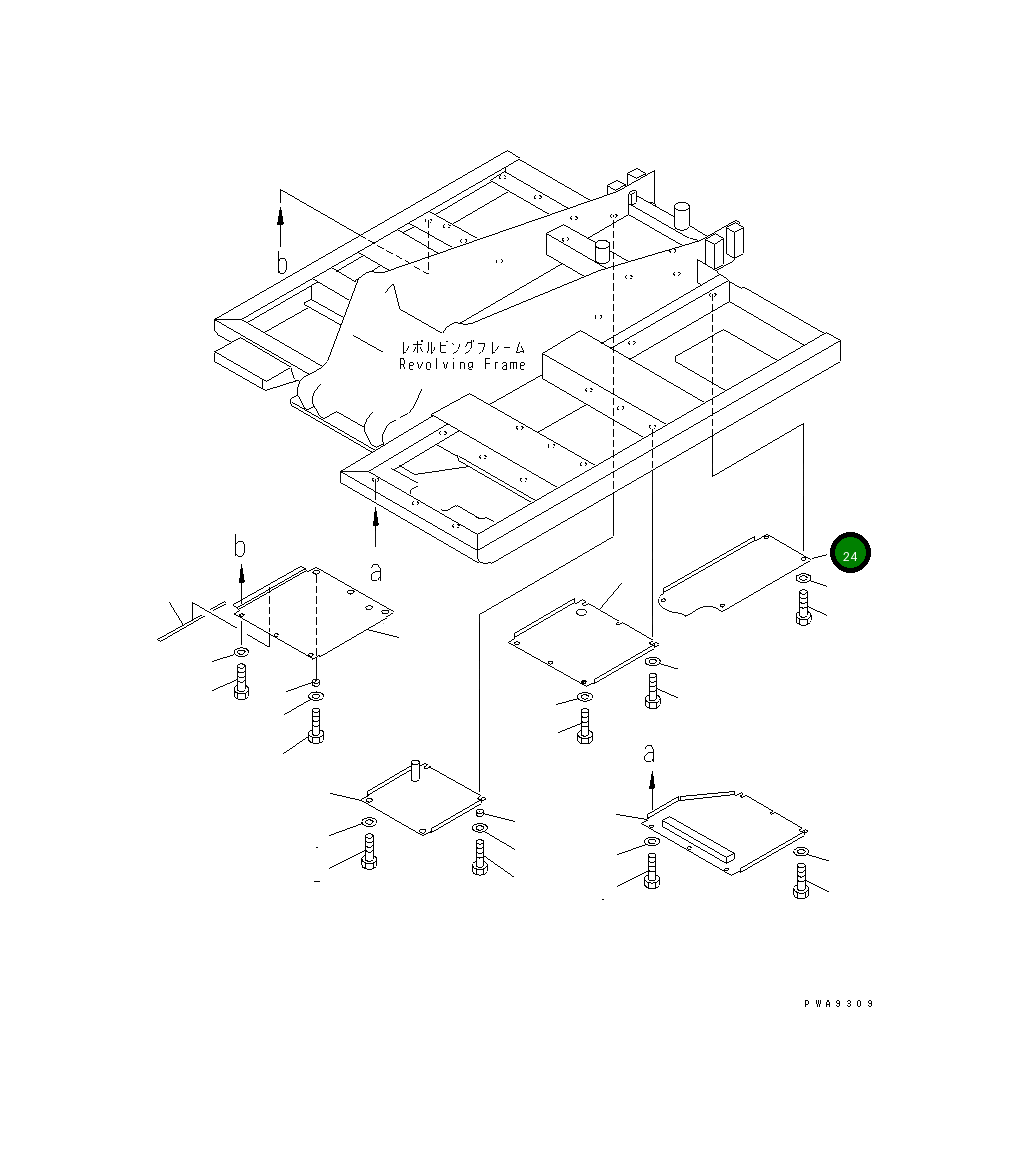 b

レボルビングフレーム
Revolving Frame

a

b

24

a

PWA9309