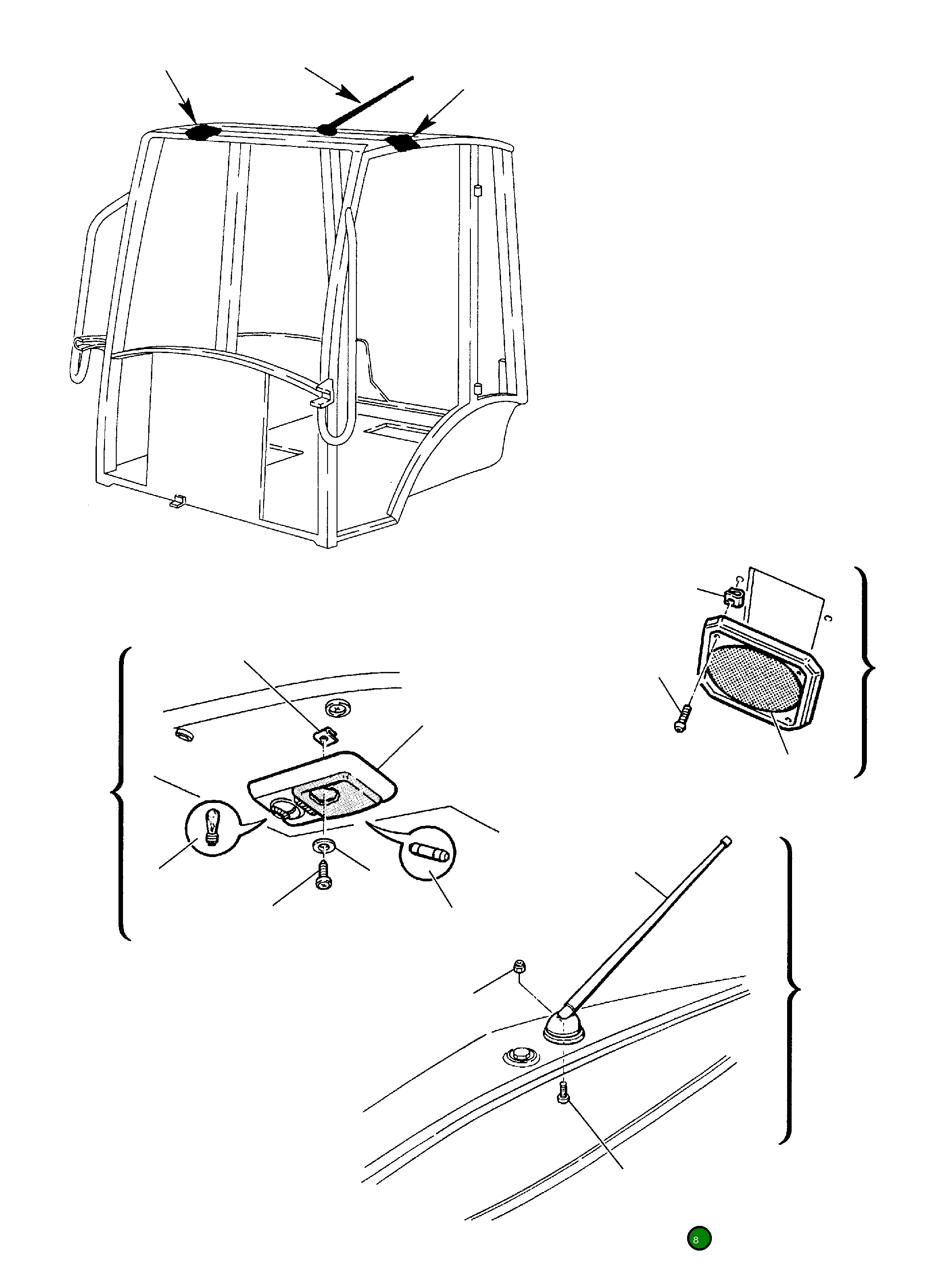 8