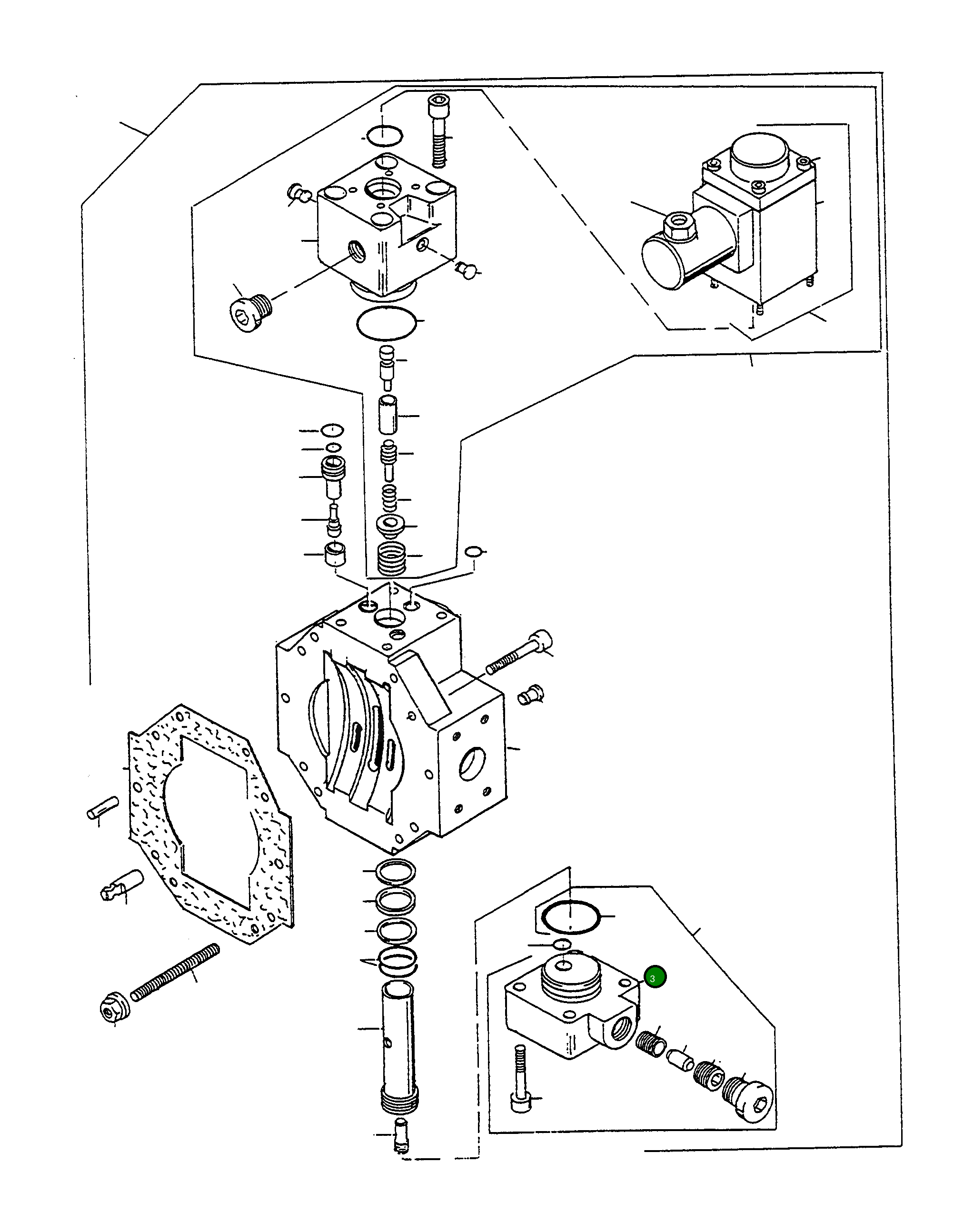 3