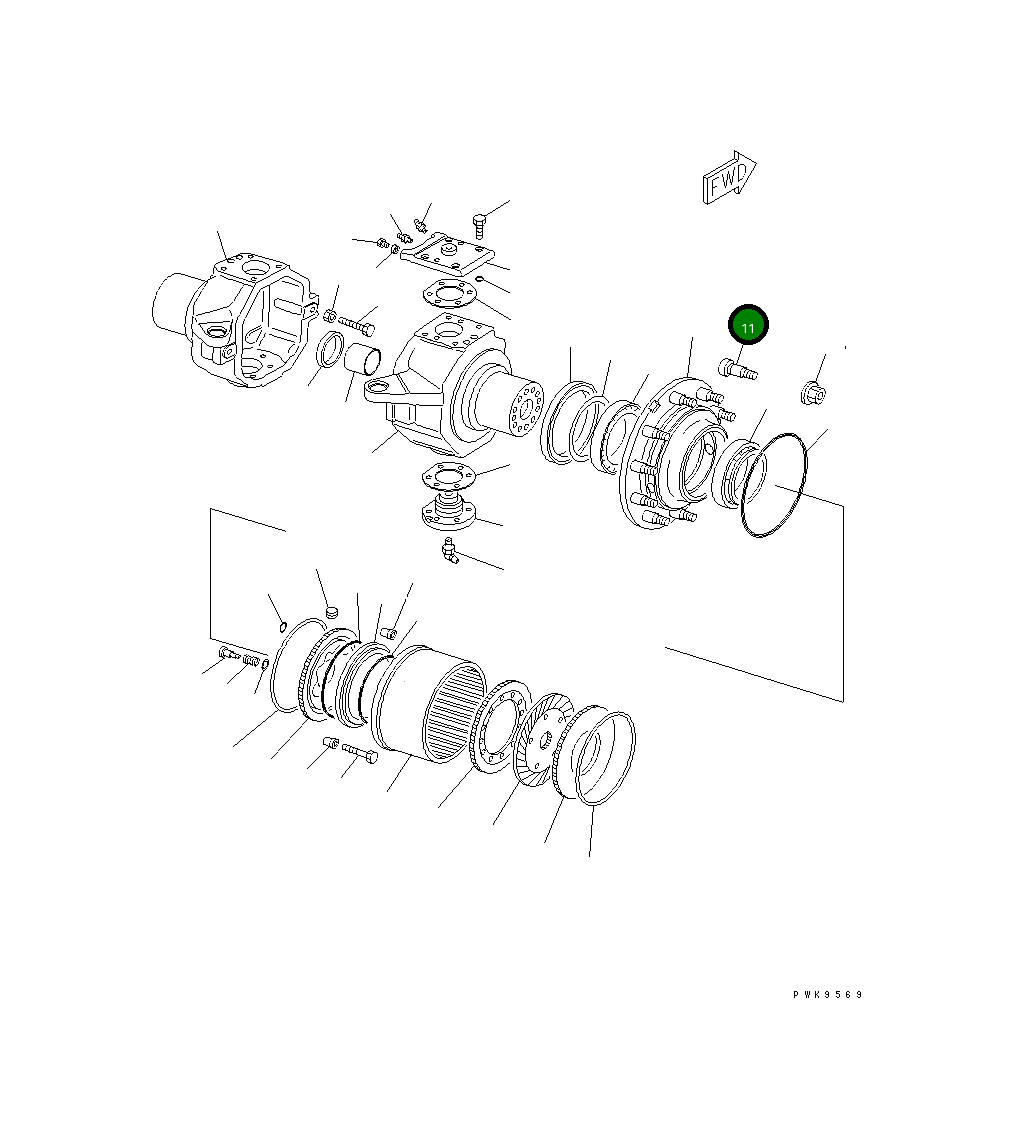 FWD

11

PWK9569