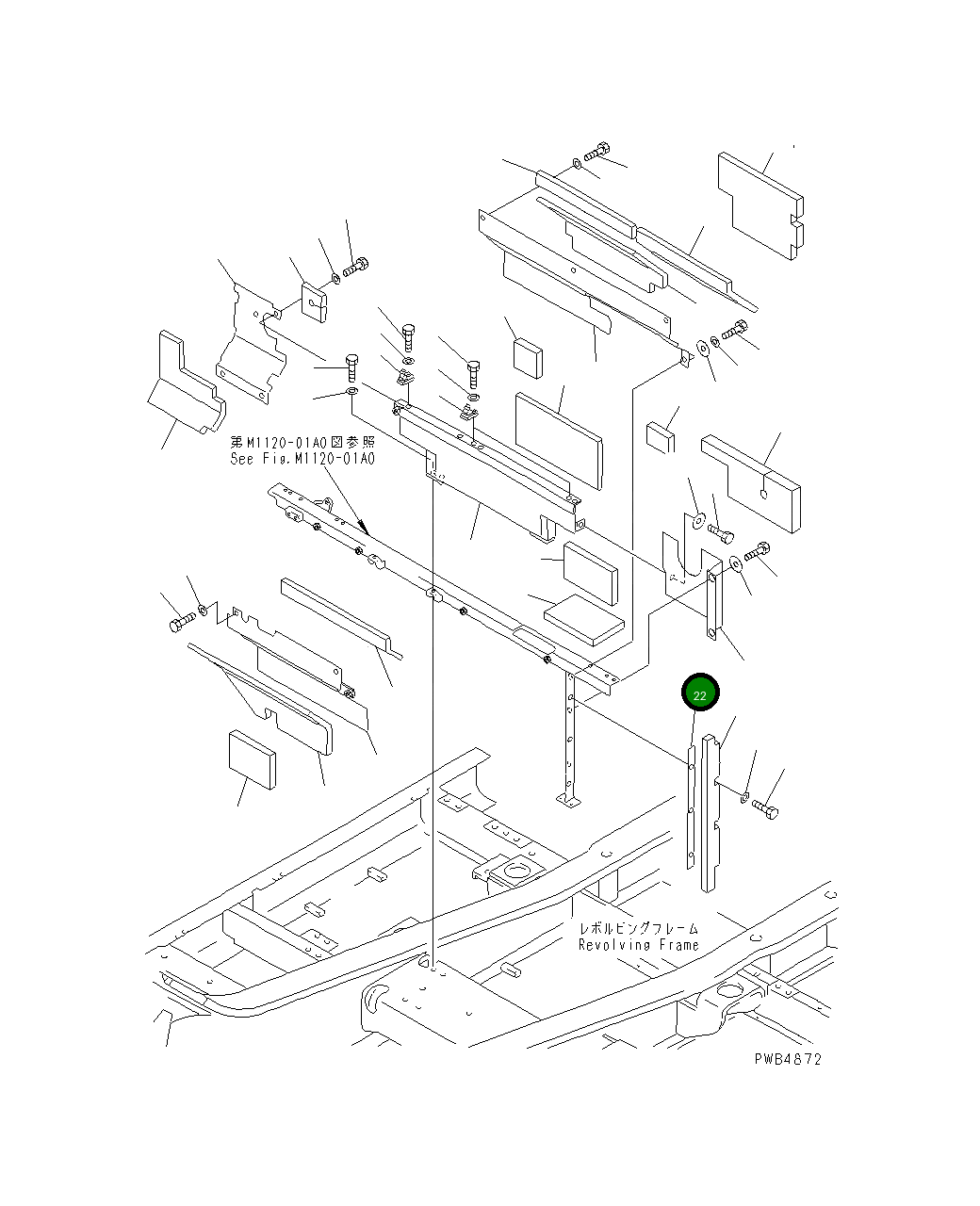 第M1120-01A0図参照
See Fig.M1120-01A0

22

レボルビングフレーム
Revolving Frame

PWB4872