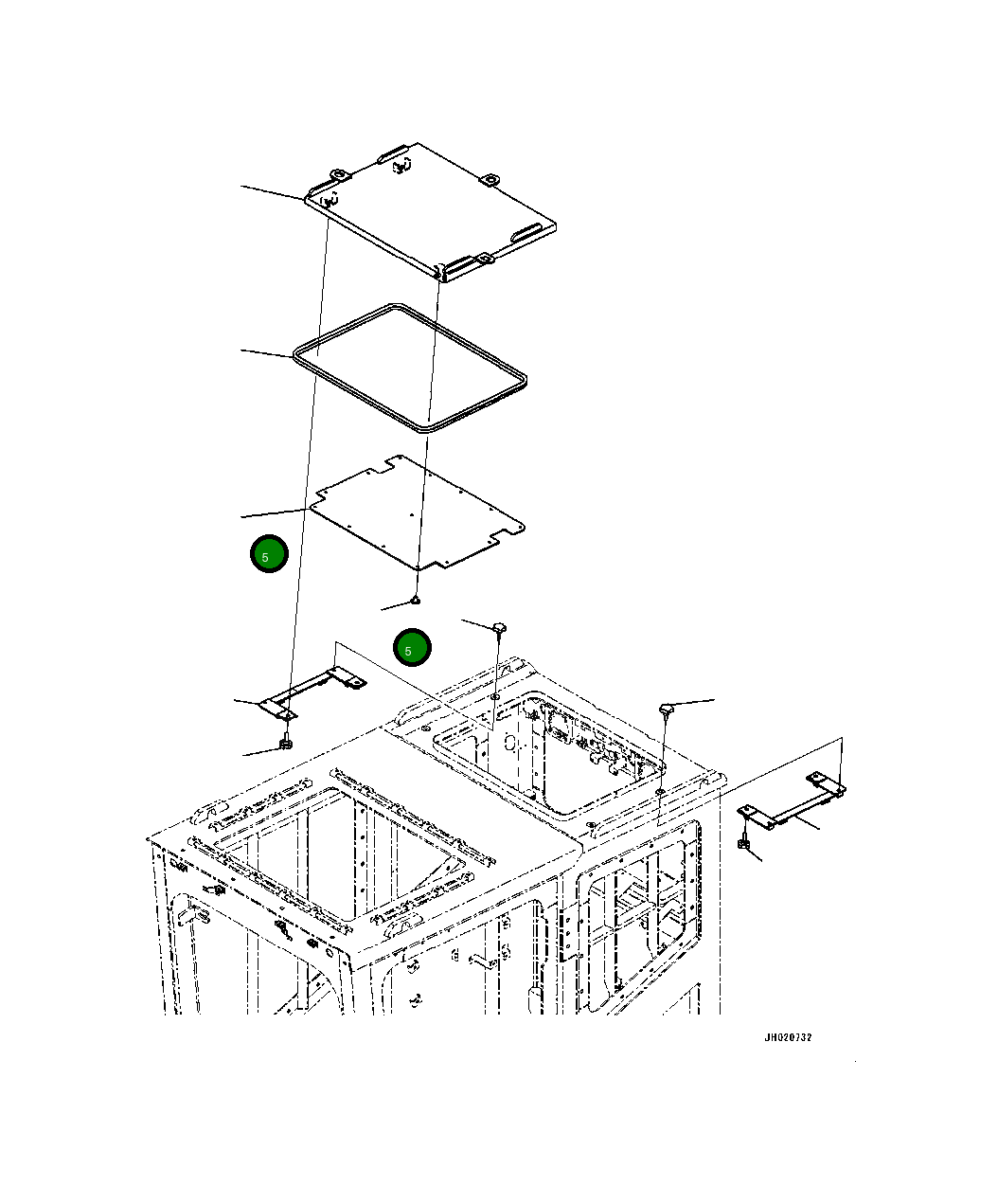 5
5
JH020732