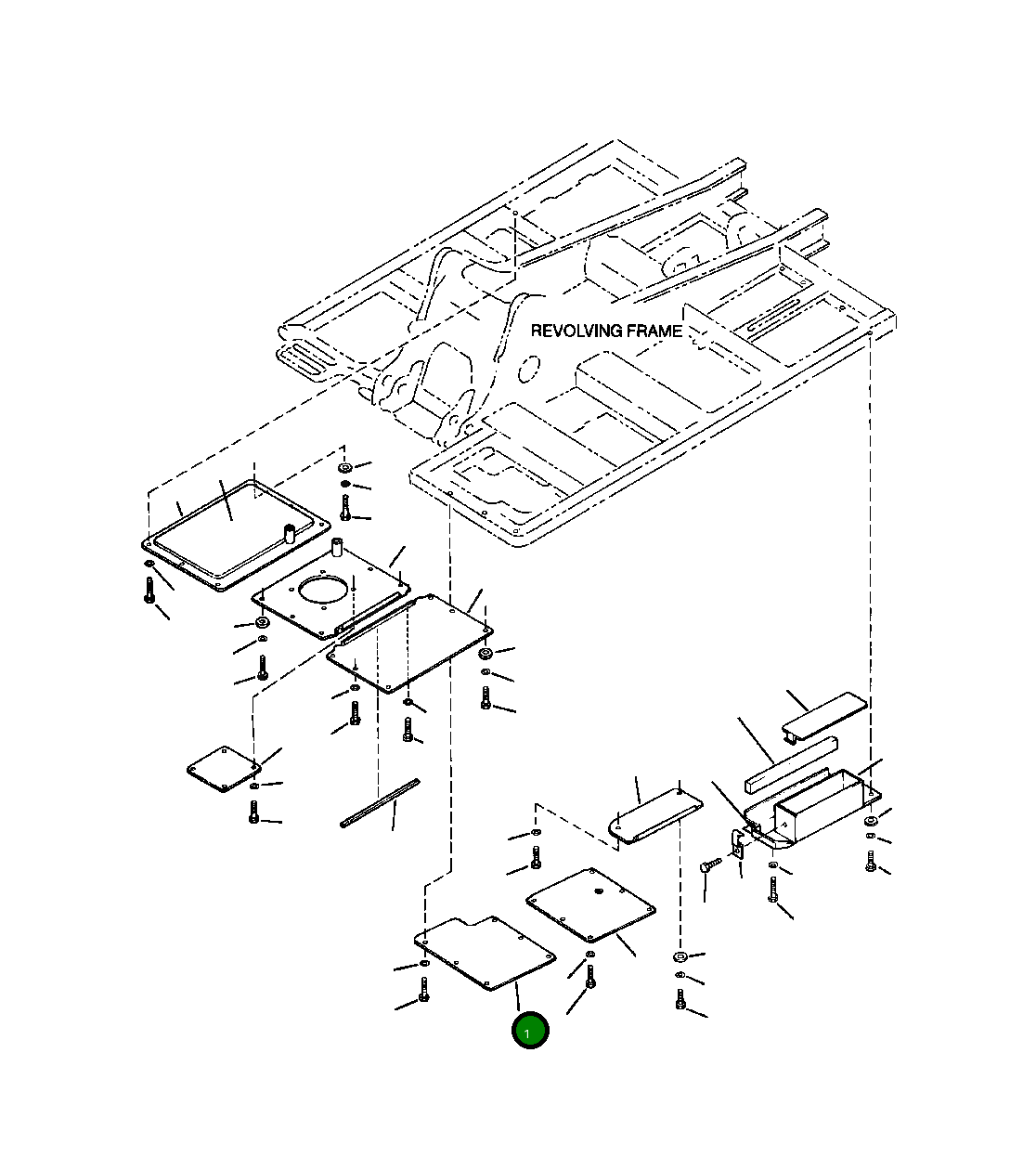 REVOLVING FRAME

1