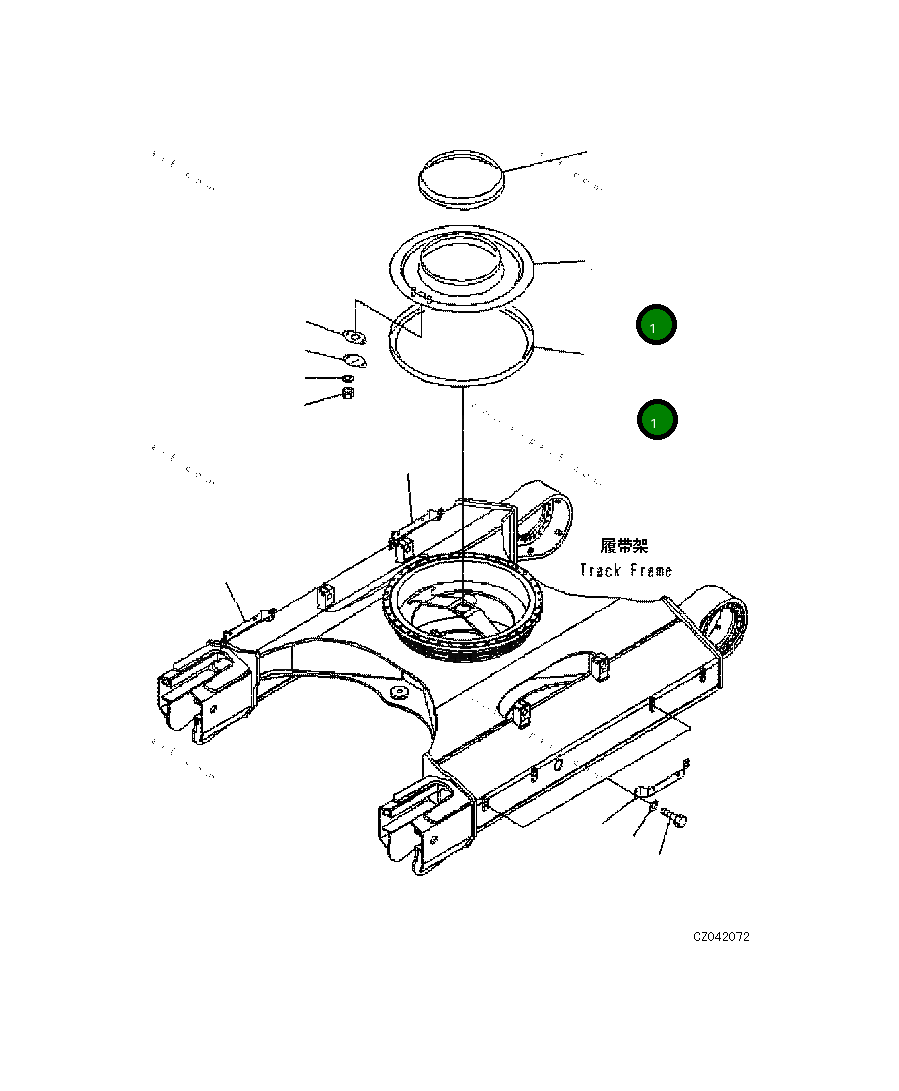 1

1

履带架
Track Frame

CZ042072