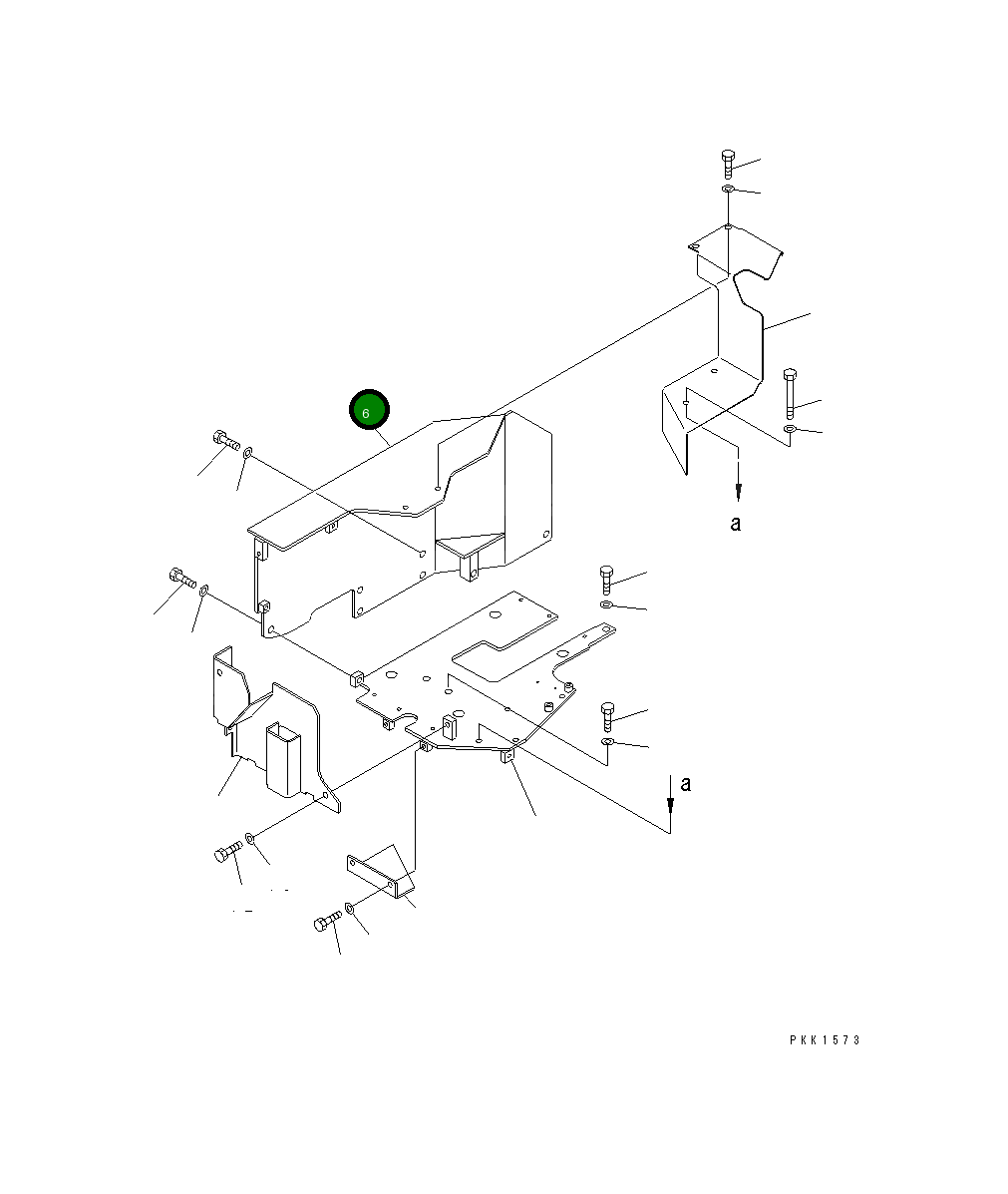 6

a

a

PKK1573