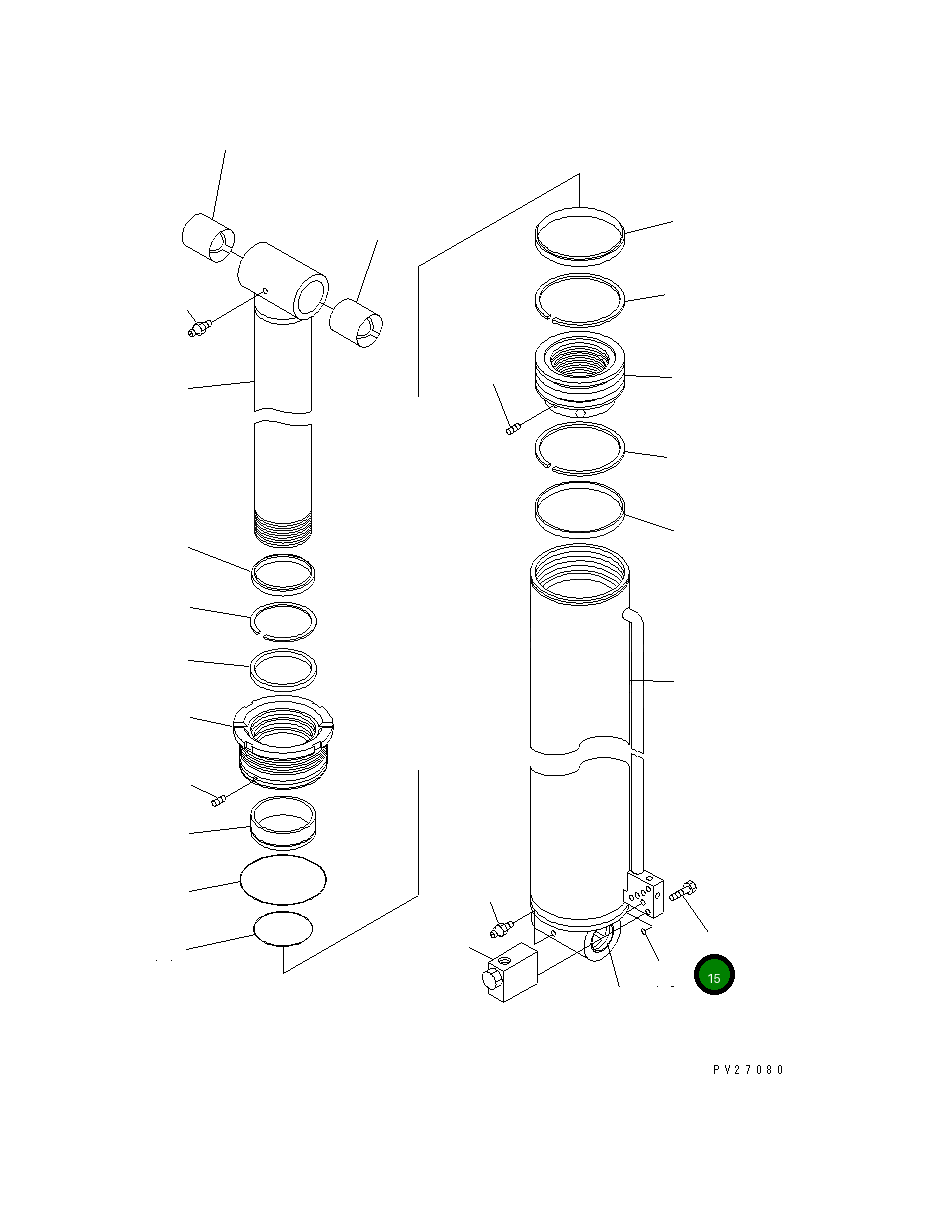 15

PV27080