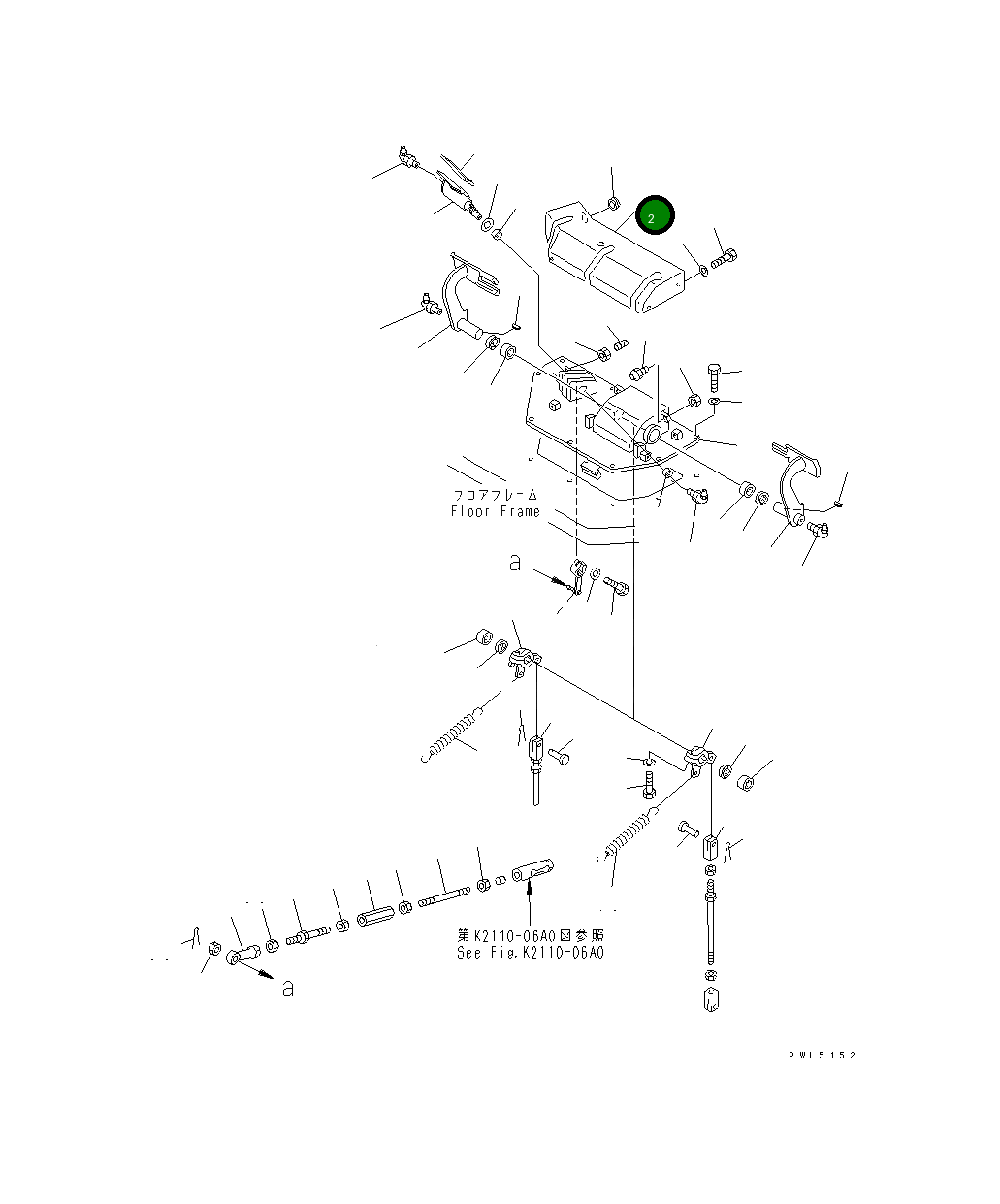 2

フロアフレーム
Floor Frame

a

第K2110-06A0図参照
See Fig.K2110-06A0

a

PWL5152