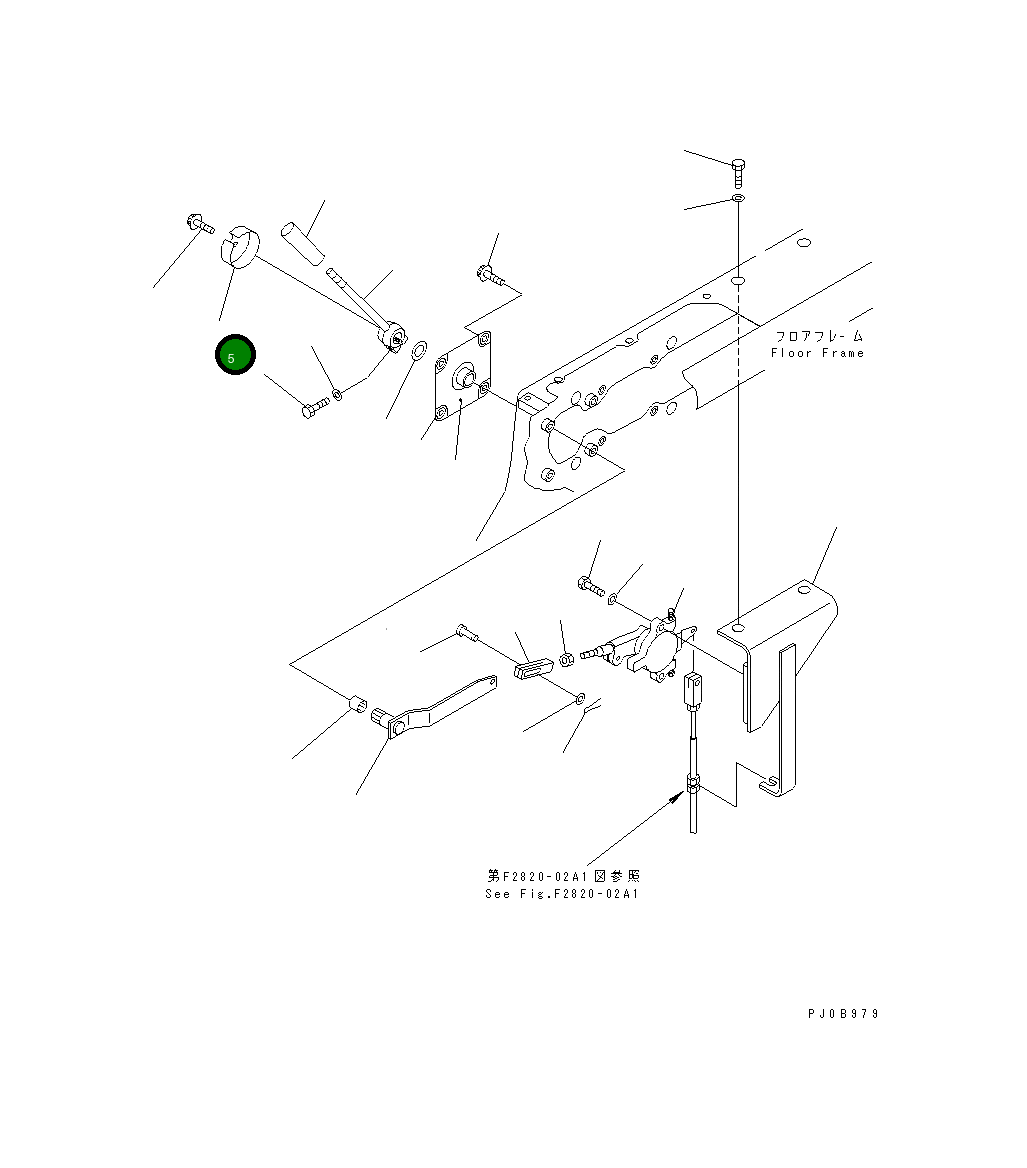 5

フロアフレーム
Floor Frame

第F2820-02A1図参照
See Fig.F2820-02A1

PJ0B979