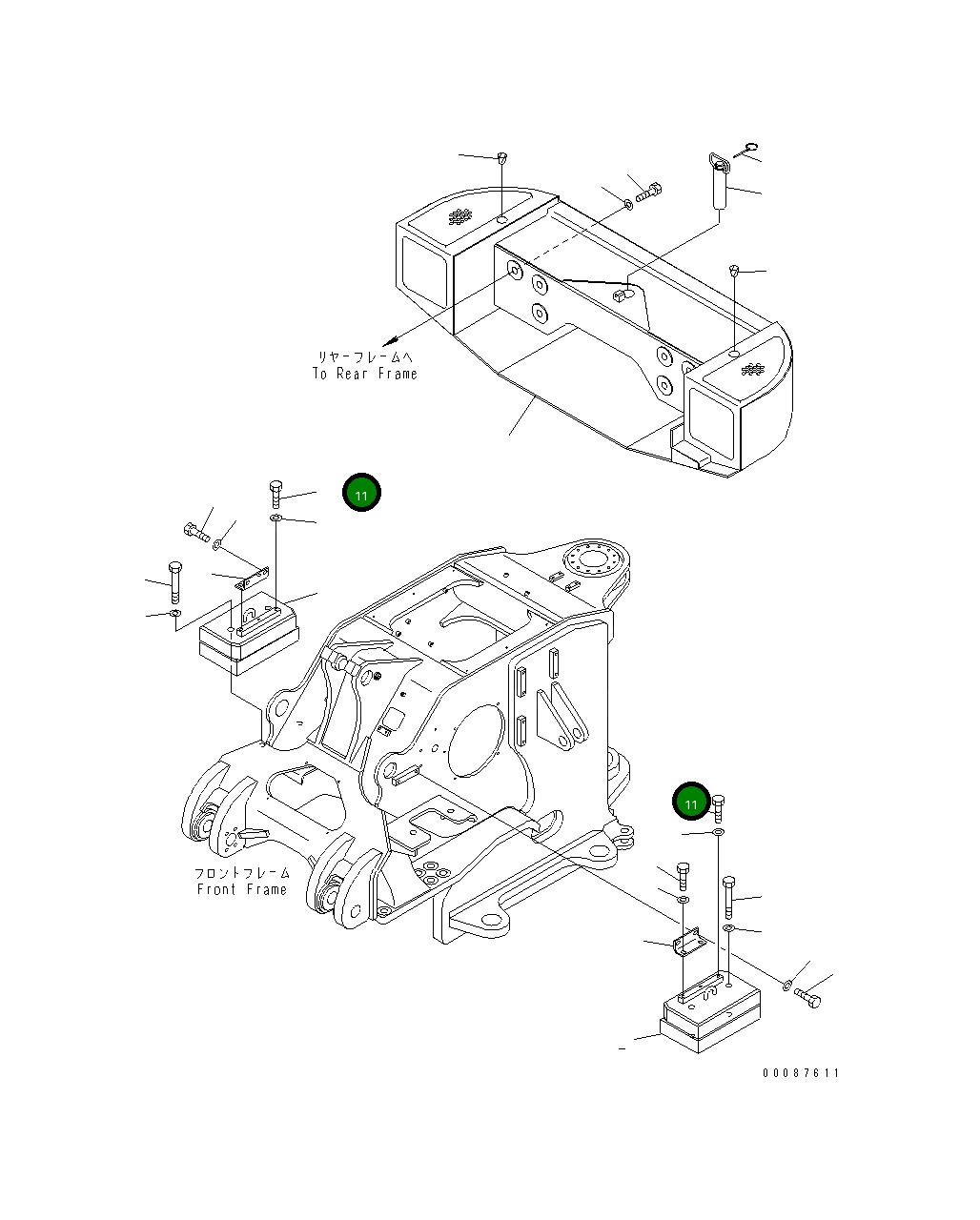 リヤーフレームへ
To Rear Frame

11

フロントフレーム
Front Frame

11

00087611