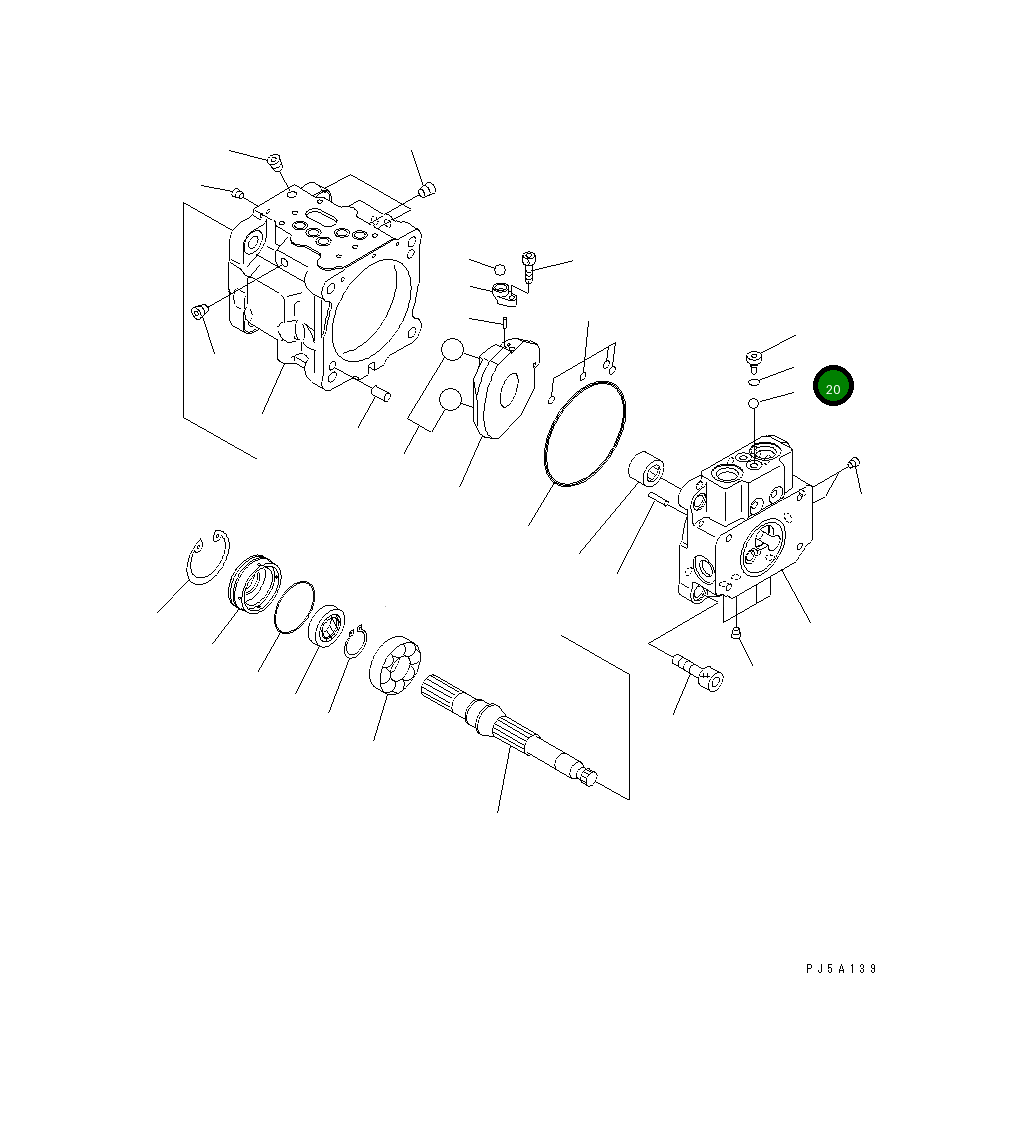 20

PJ5A139