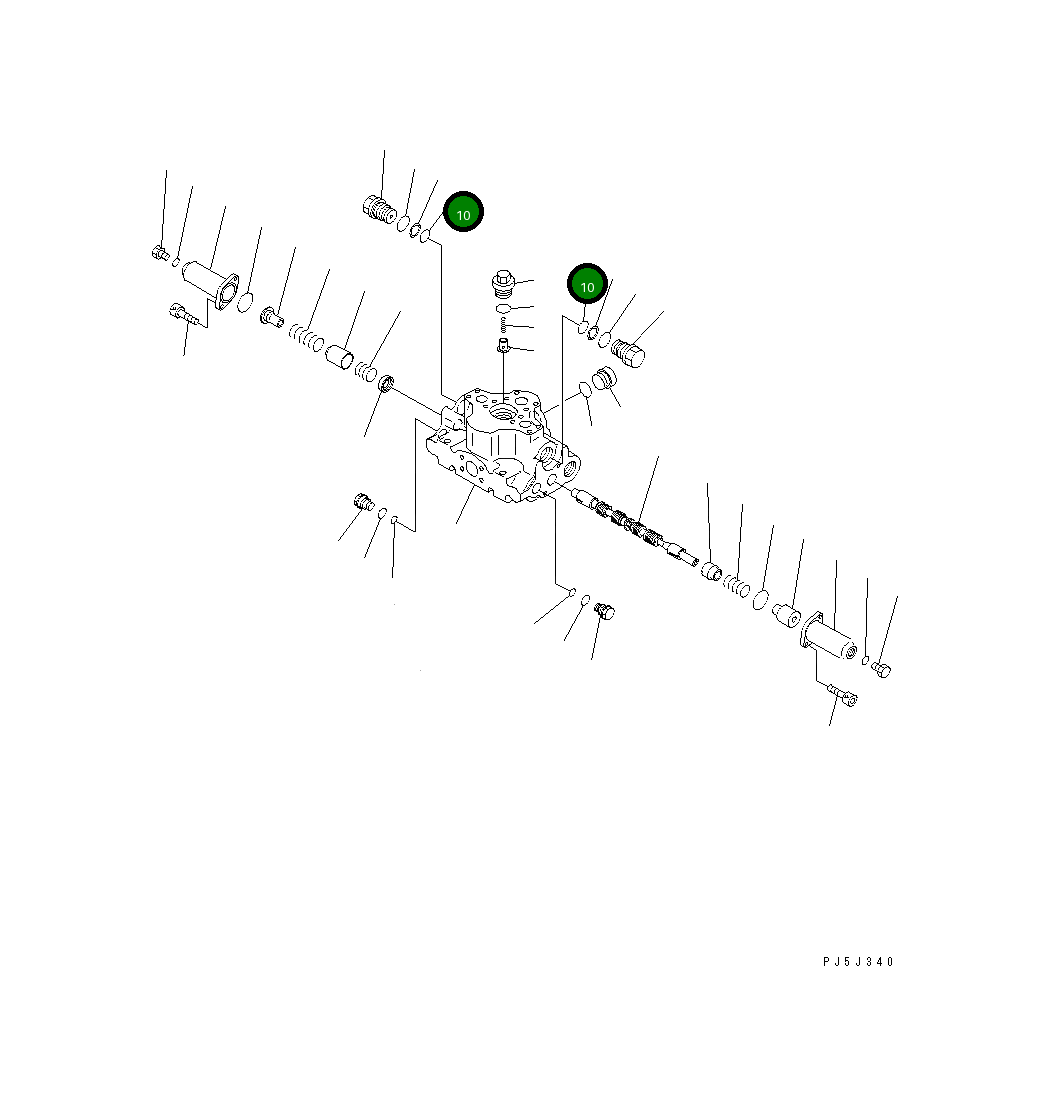 10

10

PJ5J340