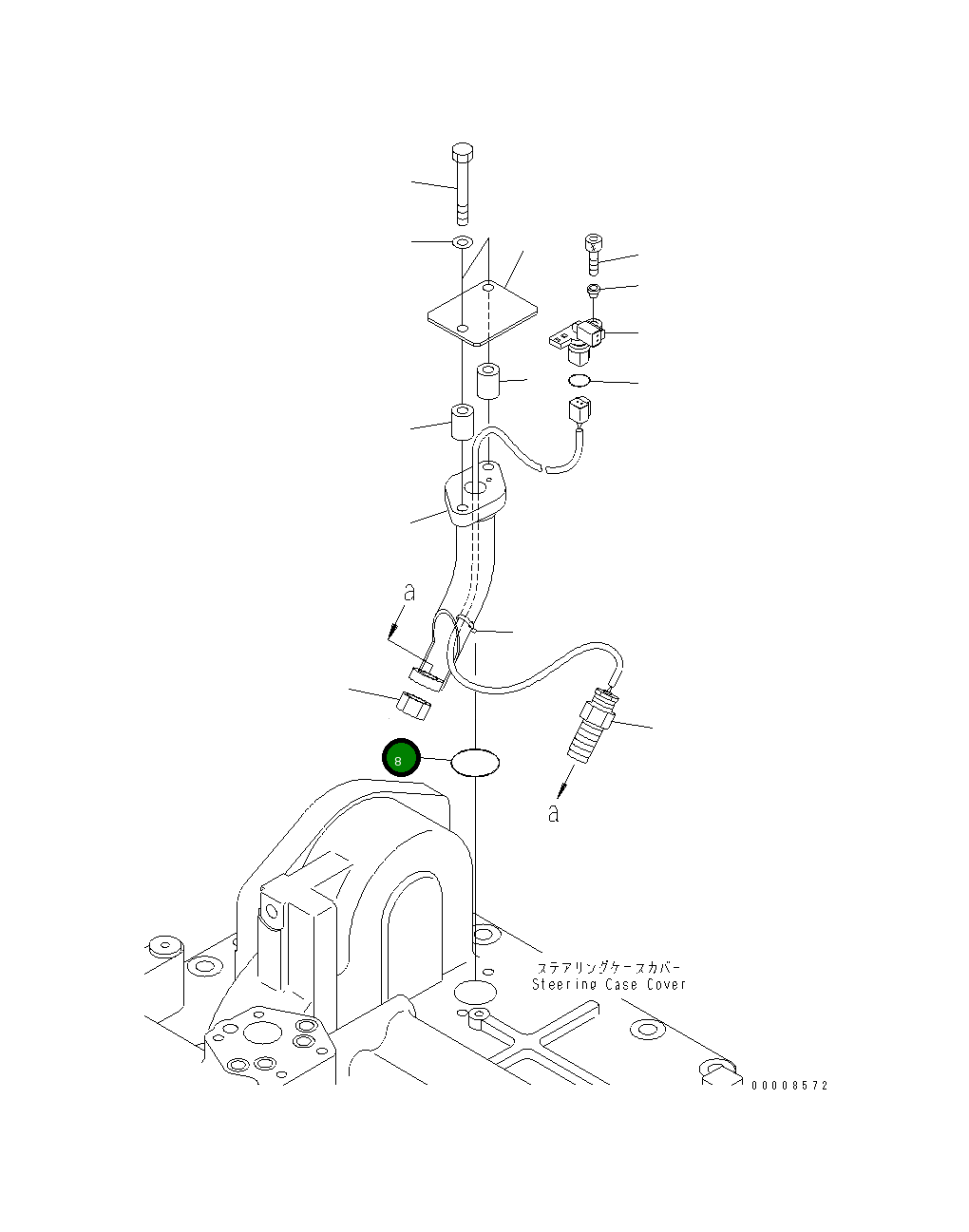 a

8

a

ステアリングケースカバー
Steering Case Cover

00008572