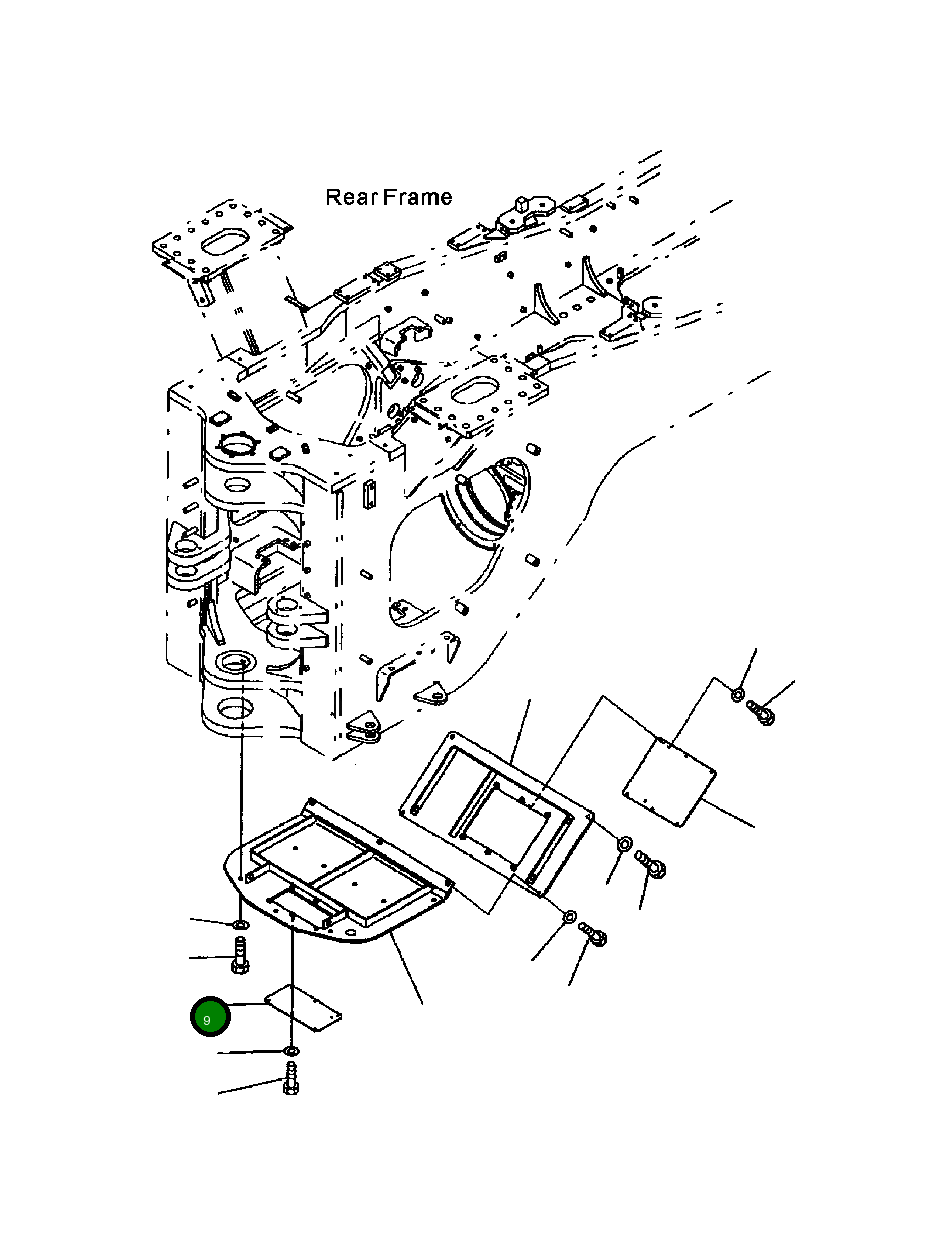 Rear Frame

9