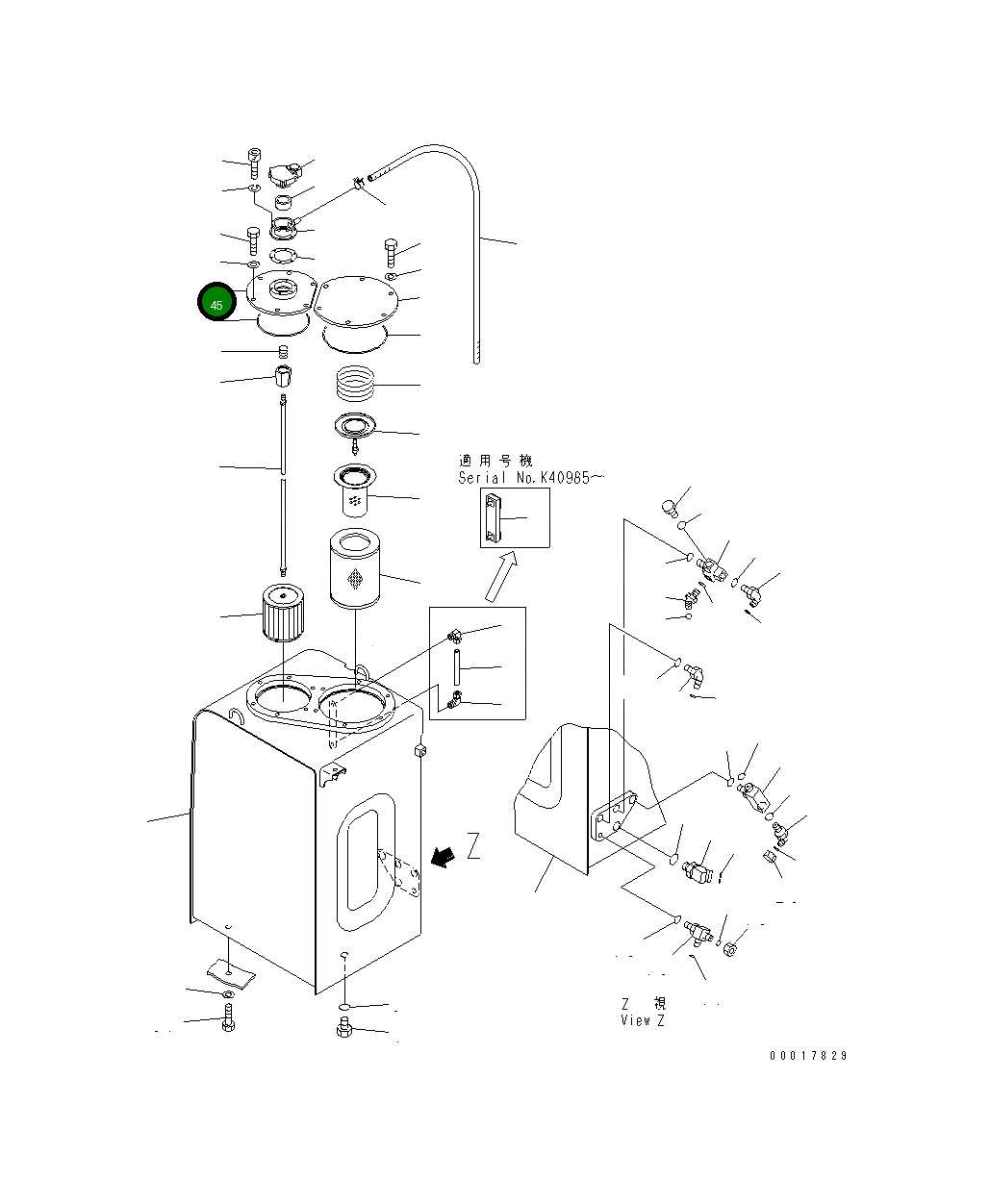 45

適用号機
Serial No.K40965～

Z

Z 視
View Z

00017829