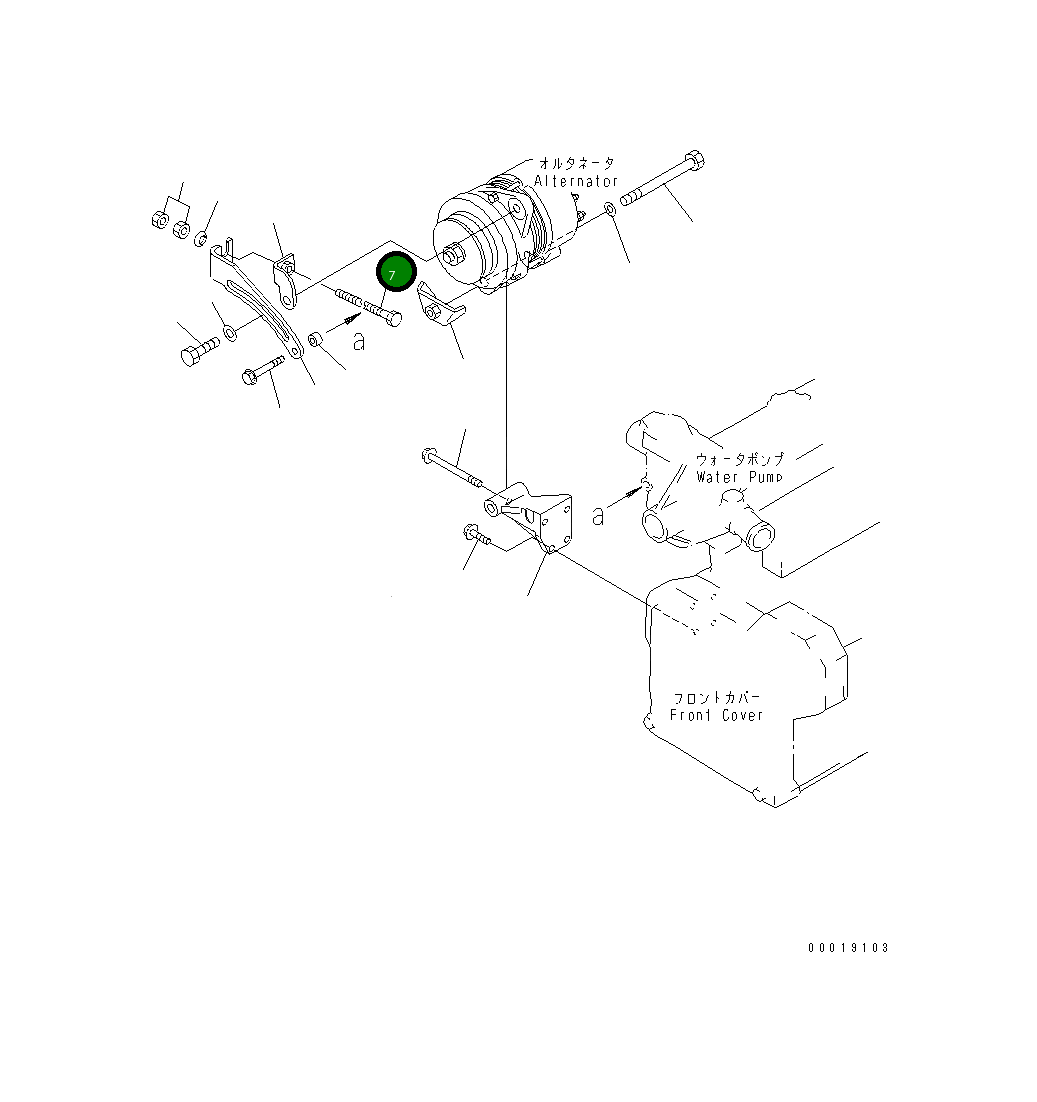 オルタネータ
Alternator

7

a

ウォータポンプ
Water Pump

a

フロントカバー
Front Cover

00019103