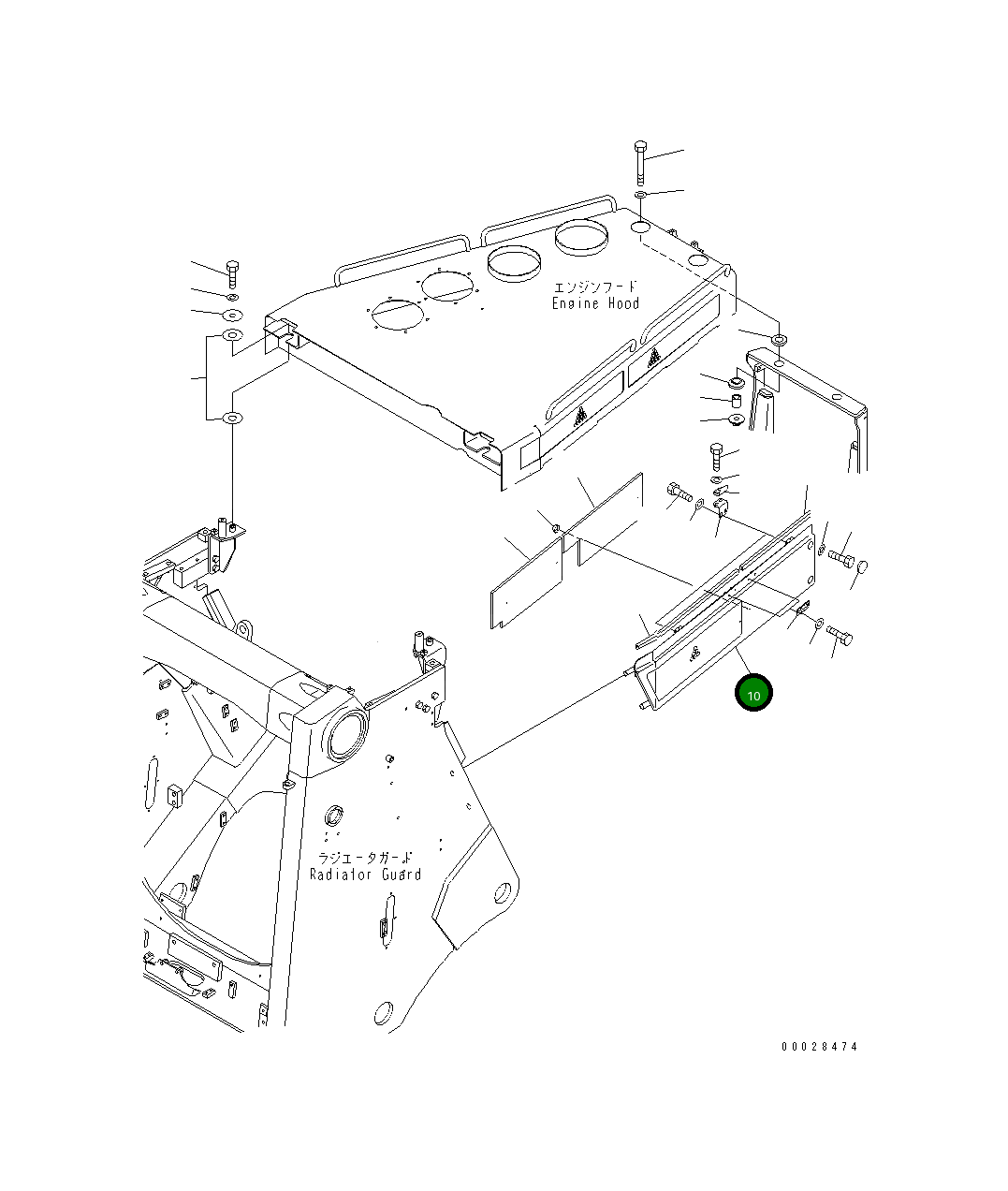 エンジンフード
Engine Hood

10

ラジエータガード
Radiator Guard

00028474