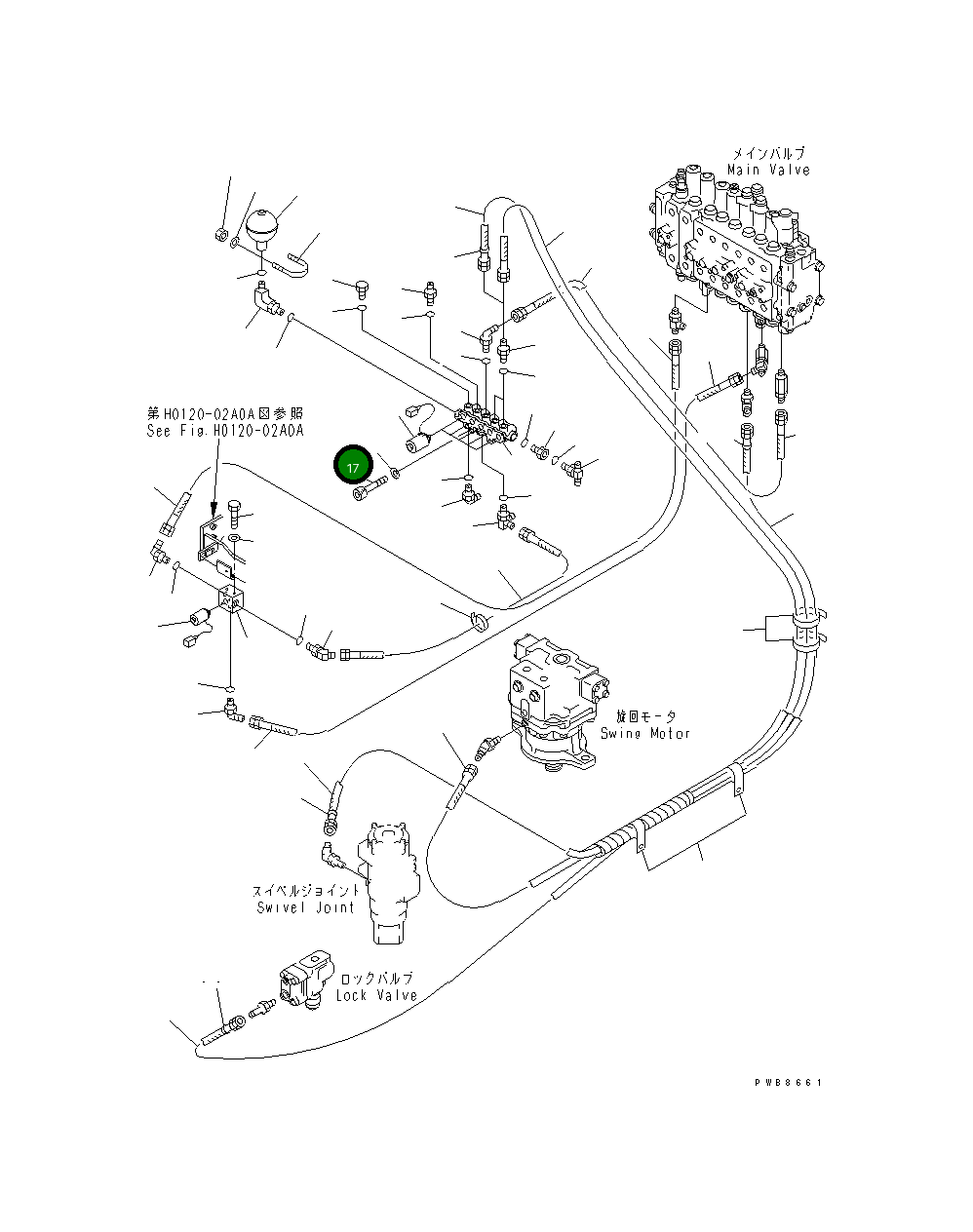 メインバルブ
Main Valve

第H0120-02A0A図参照
See Fig.H0120-02A0A

17

旋回モータ
Swing Motor

スイベルジョイント
Swivel Joint

ロックバルブ
Lock Valve

PWB8661