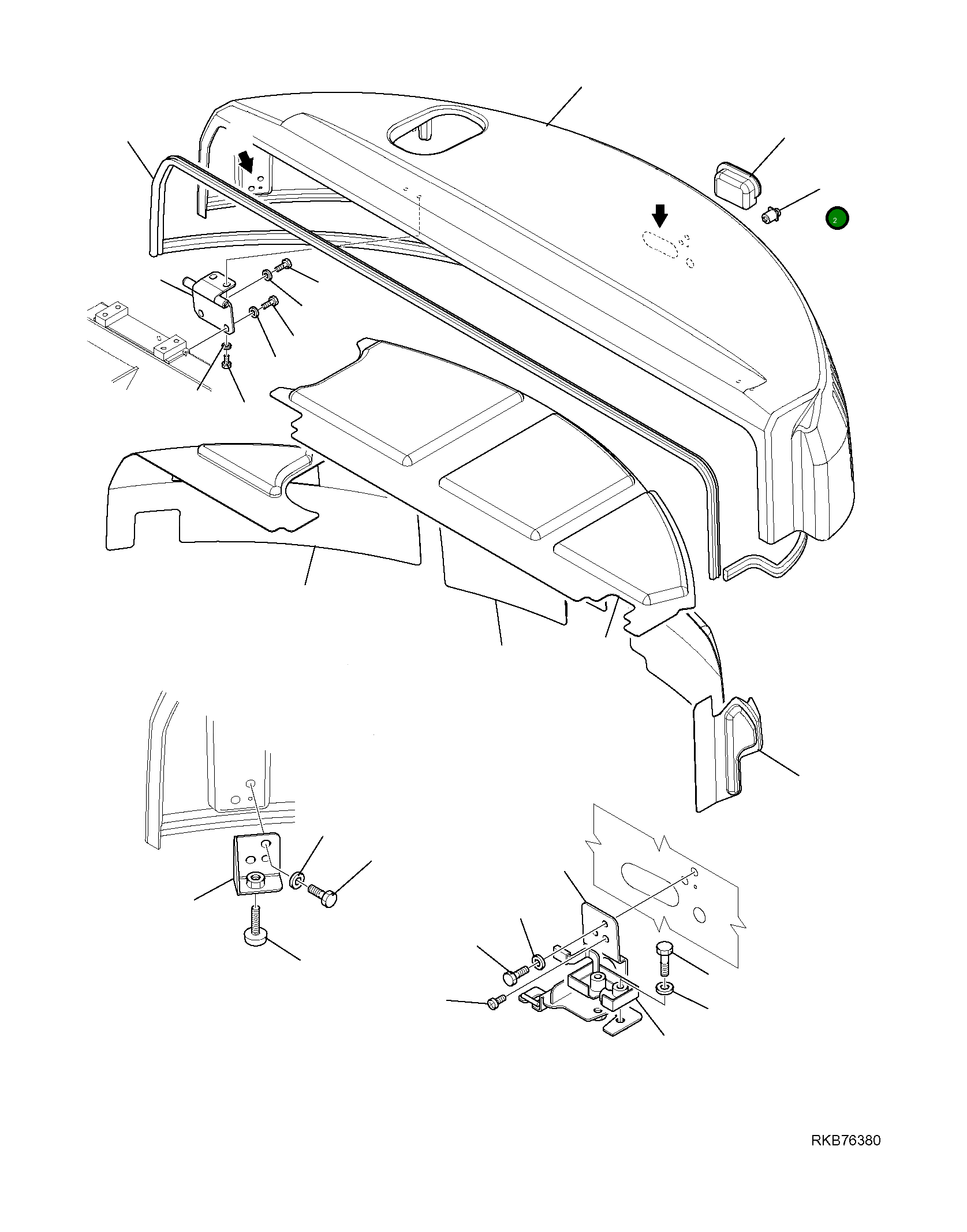 2

RKB76380