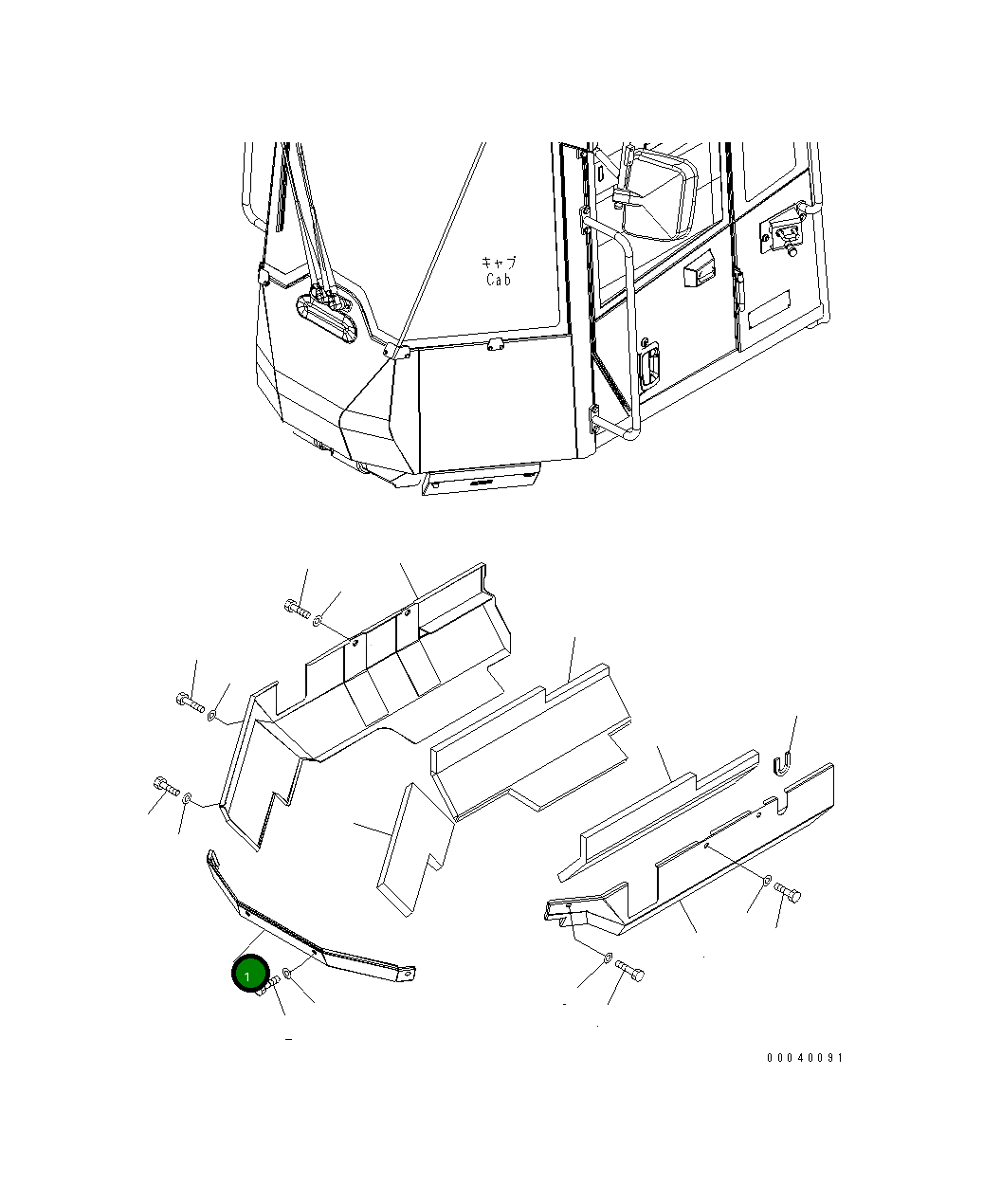 キャブ
Cab

1

00040091