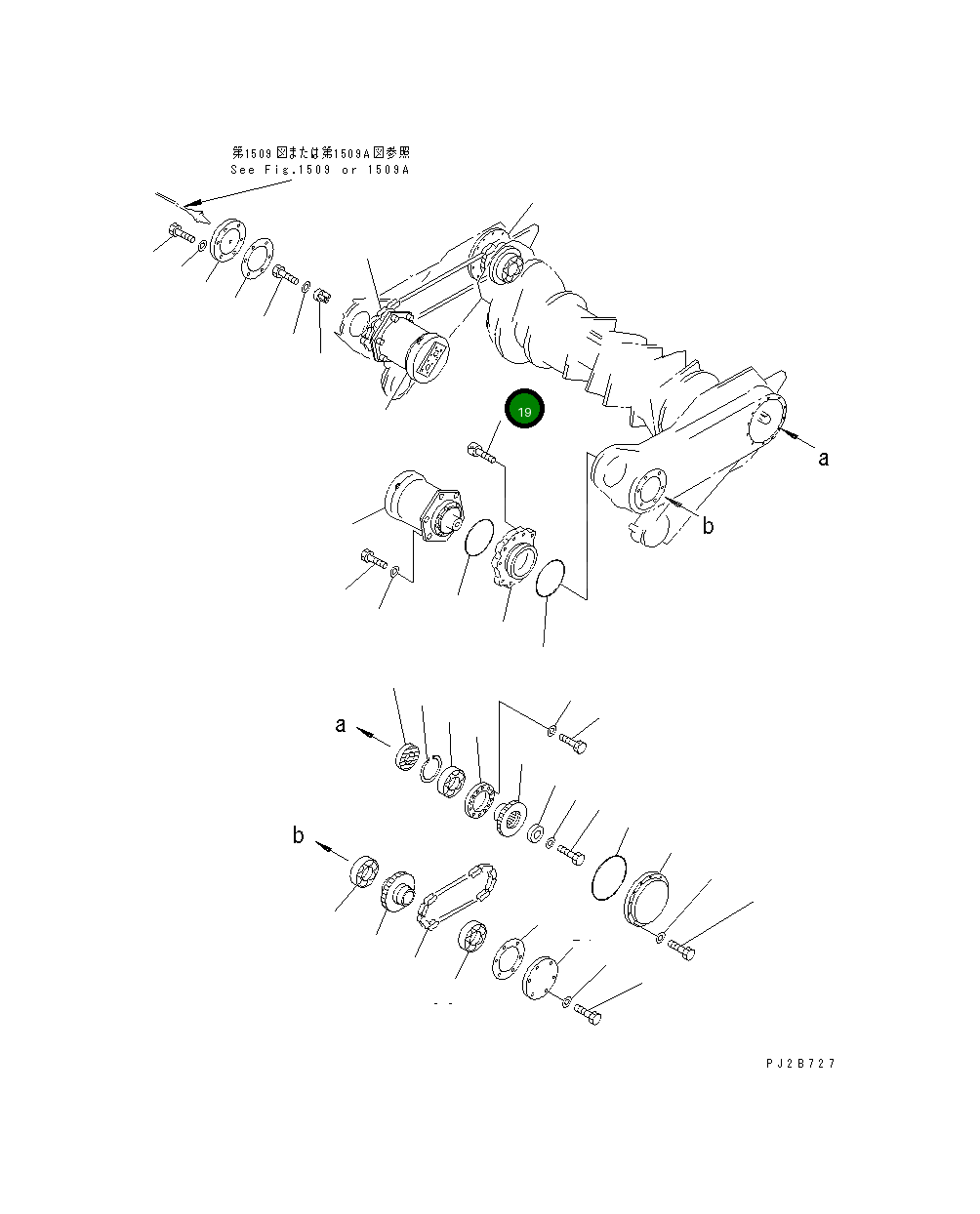 第1509図または第1509A図参照
See Fig.1509 or 1509A

19

a

b

a

b

PJ2B727