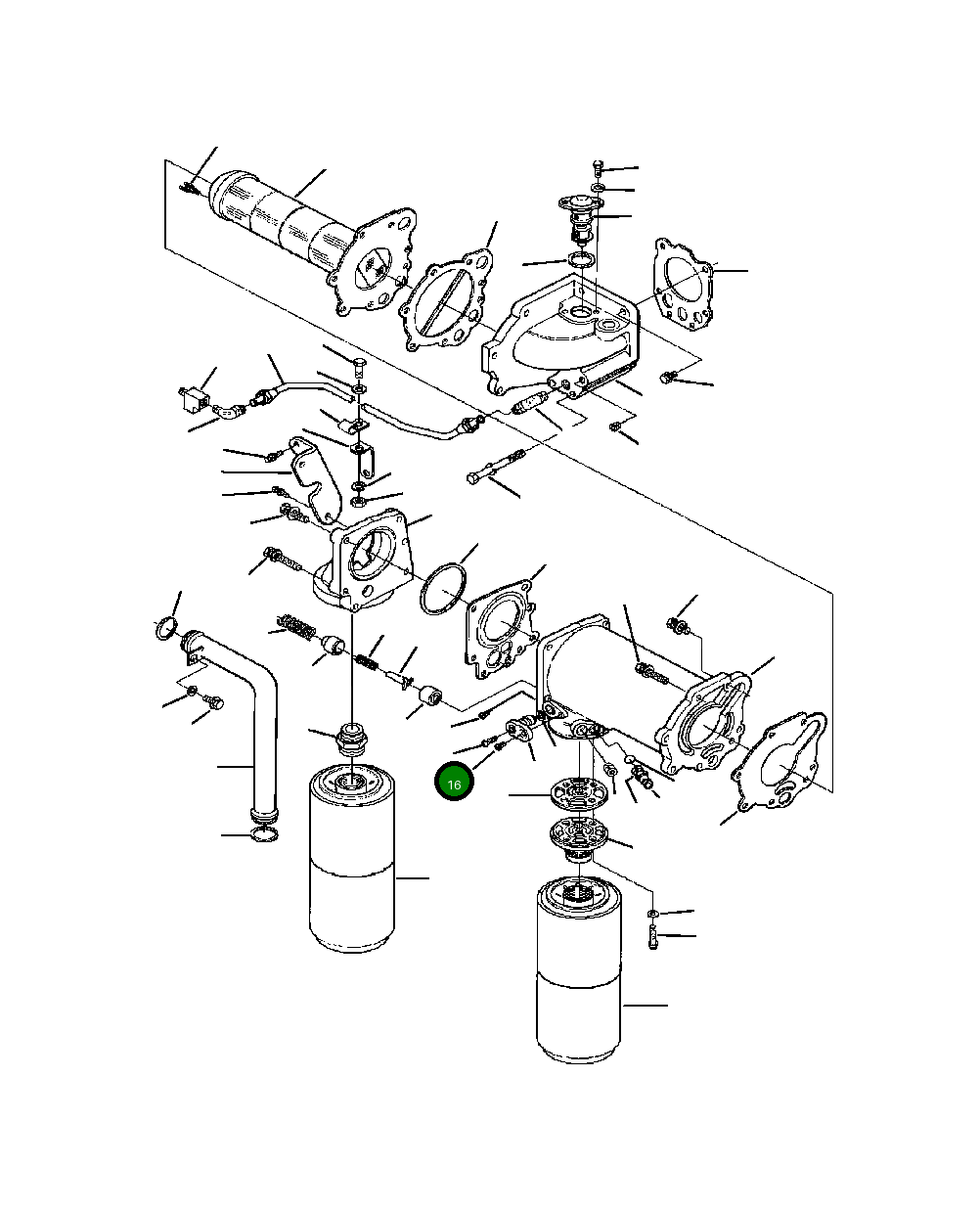 16