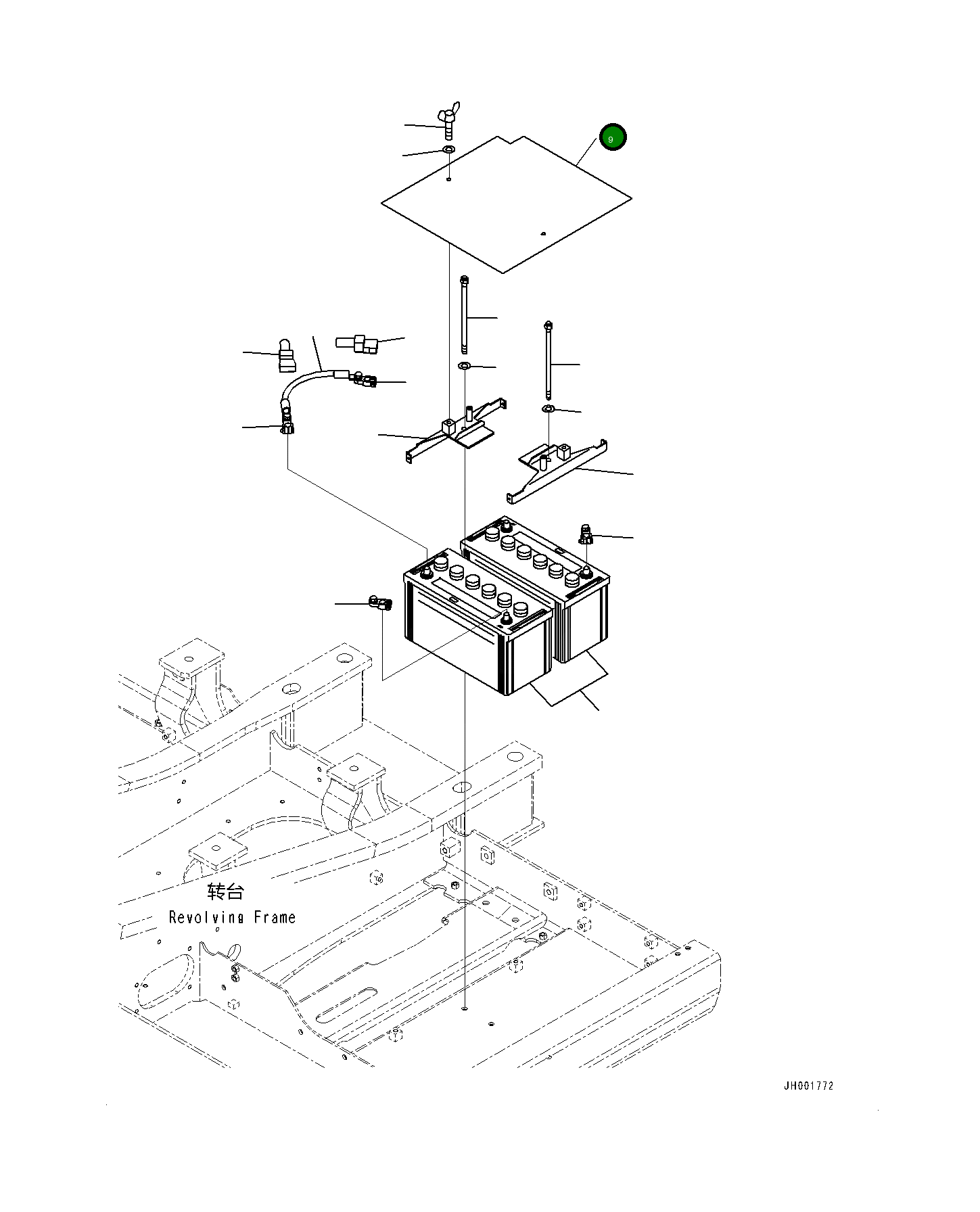 9

转台
Revolving Frame

JH001772