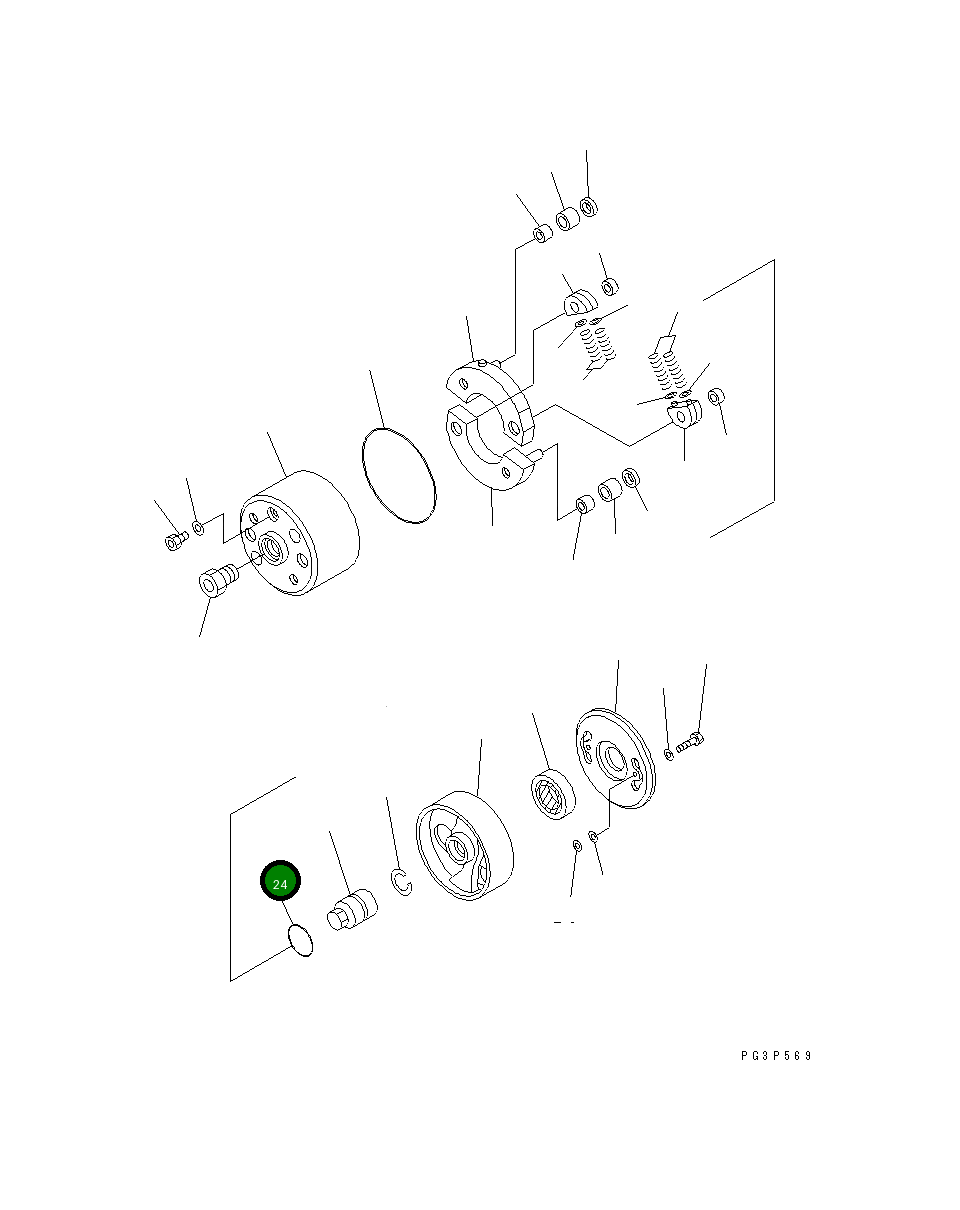 24

PG3P569