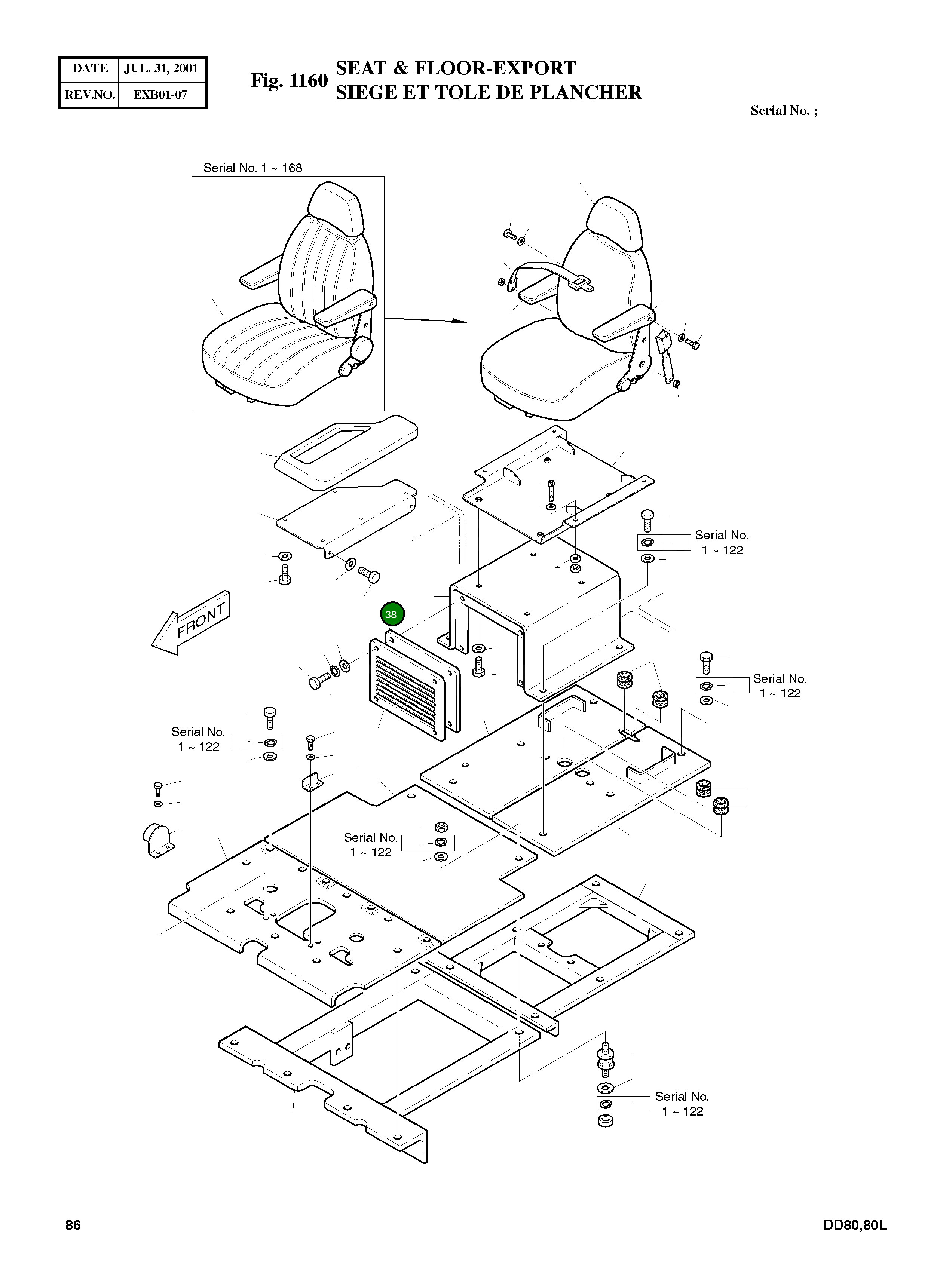 | DATE | JUL. 31, 2001 |
|---|---|
| REV.NO. | EXB01-07 |

Fig. 1160 SEAT & FLOOR-EXPORT
SIEGE ET TOLE DE PLANCHER

Serial No. ;

Serial No. 1 ~ 168

Serial No. 1 ~ 122

FRONT

38

Serial No. 1 ~ 122

Serial No. 1 ~ 122

Serial No. 1 ~ 122

Serial No. 1 ~ 122

86

DD80,80L