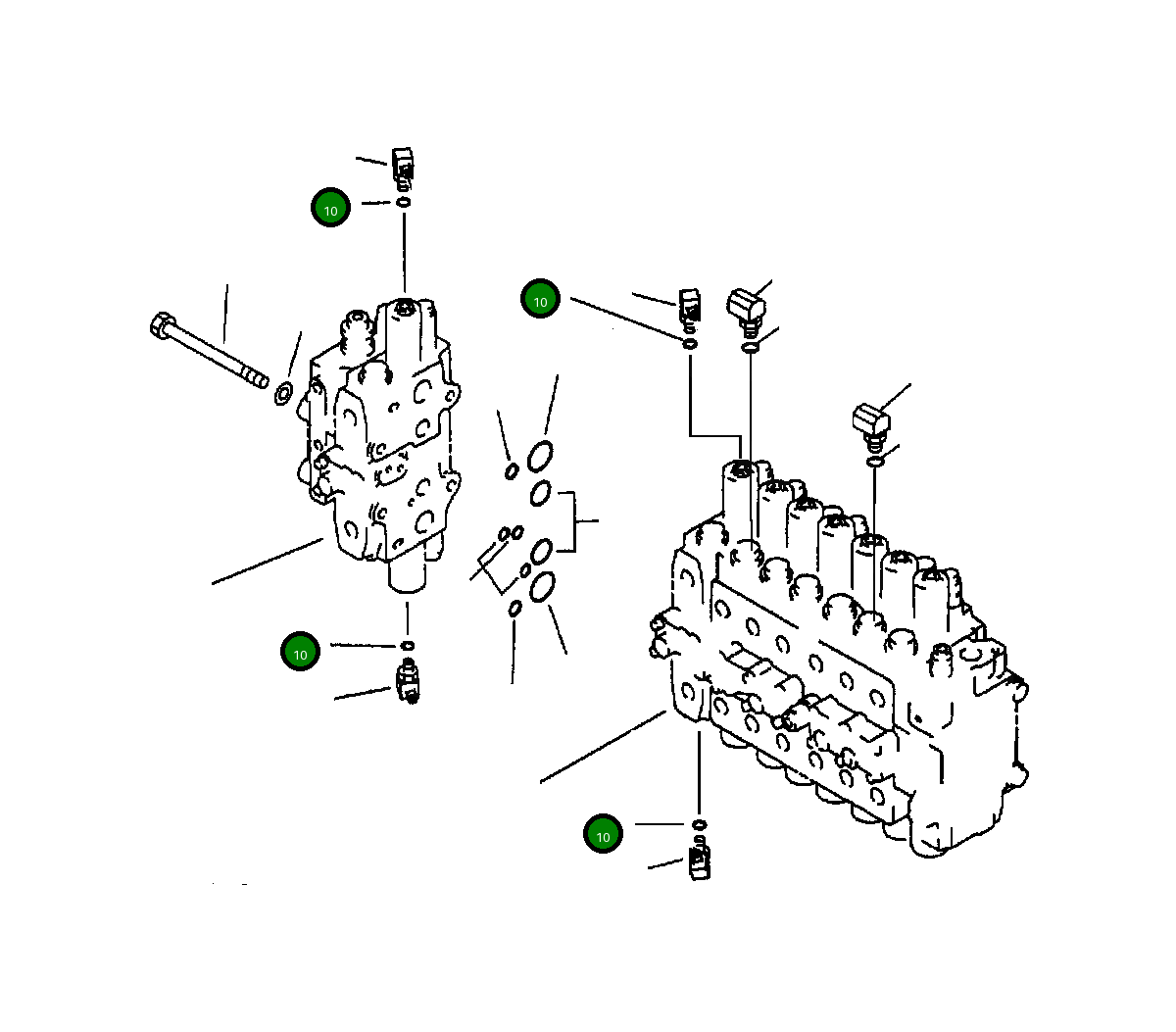 10

10

10

10