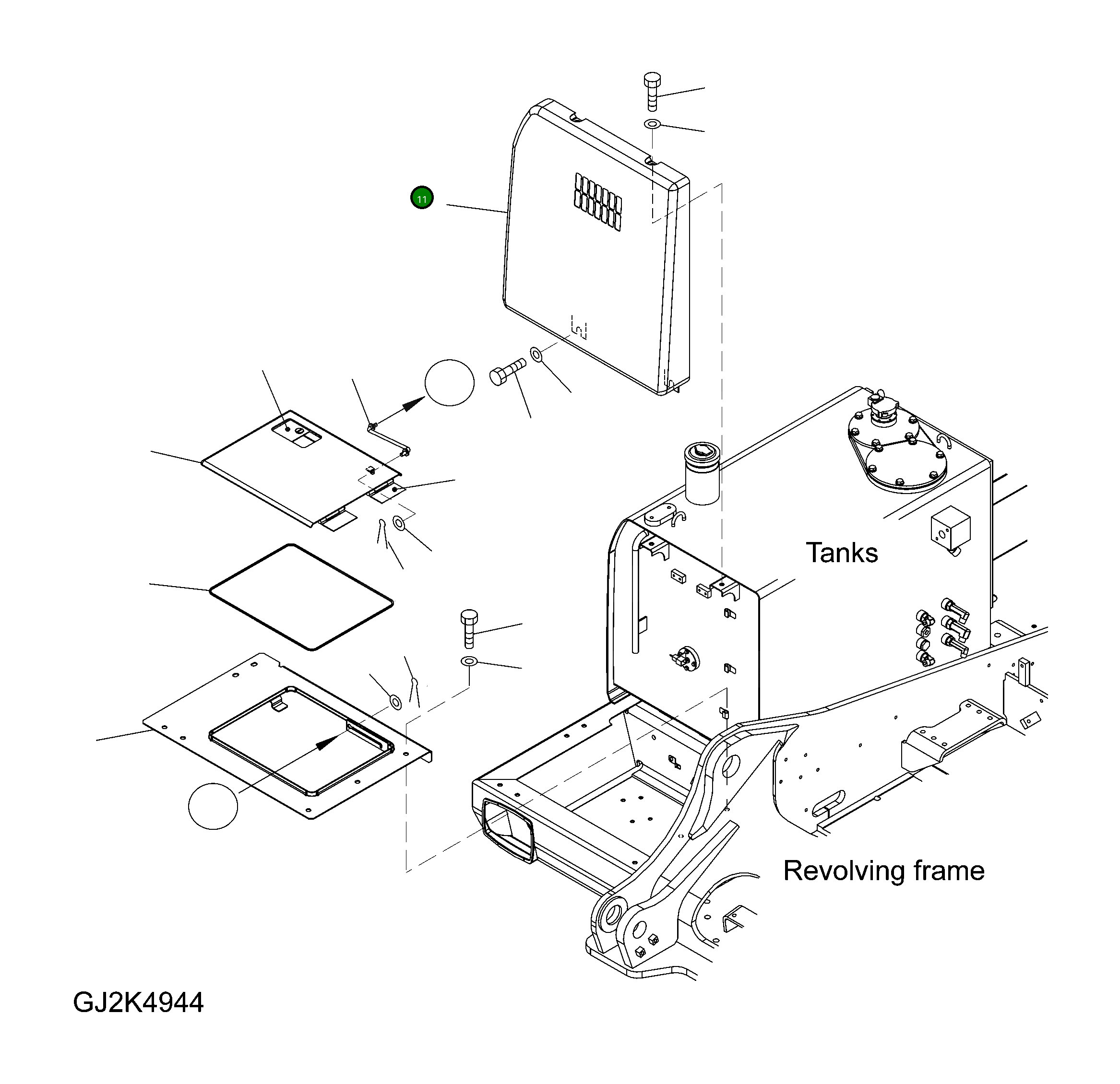 11

Tanks

Revolving frame

GJ2K4944