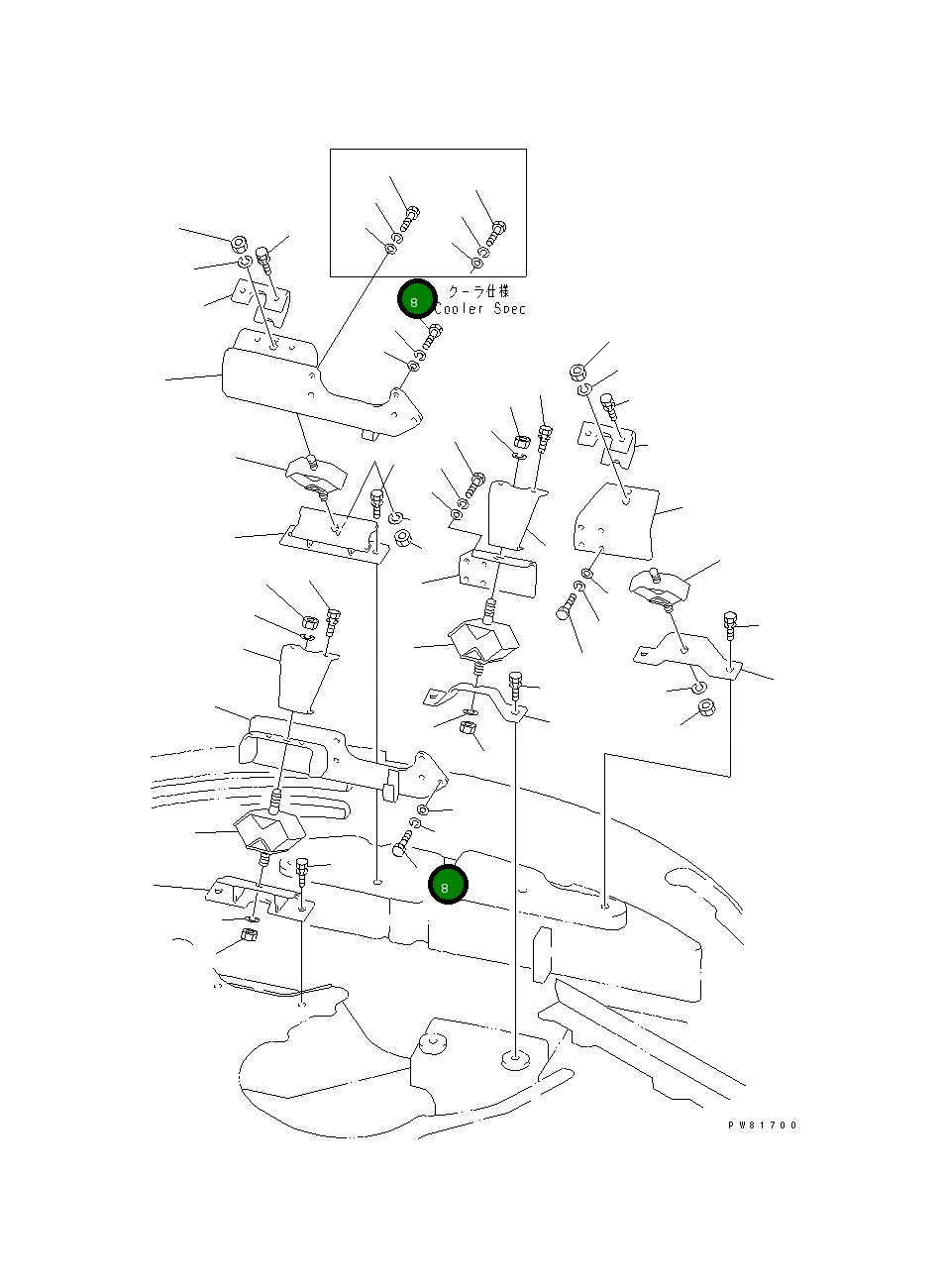 8
クーラ仕様
Cooler Spec

8

PW81700