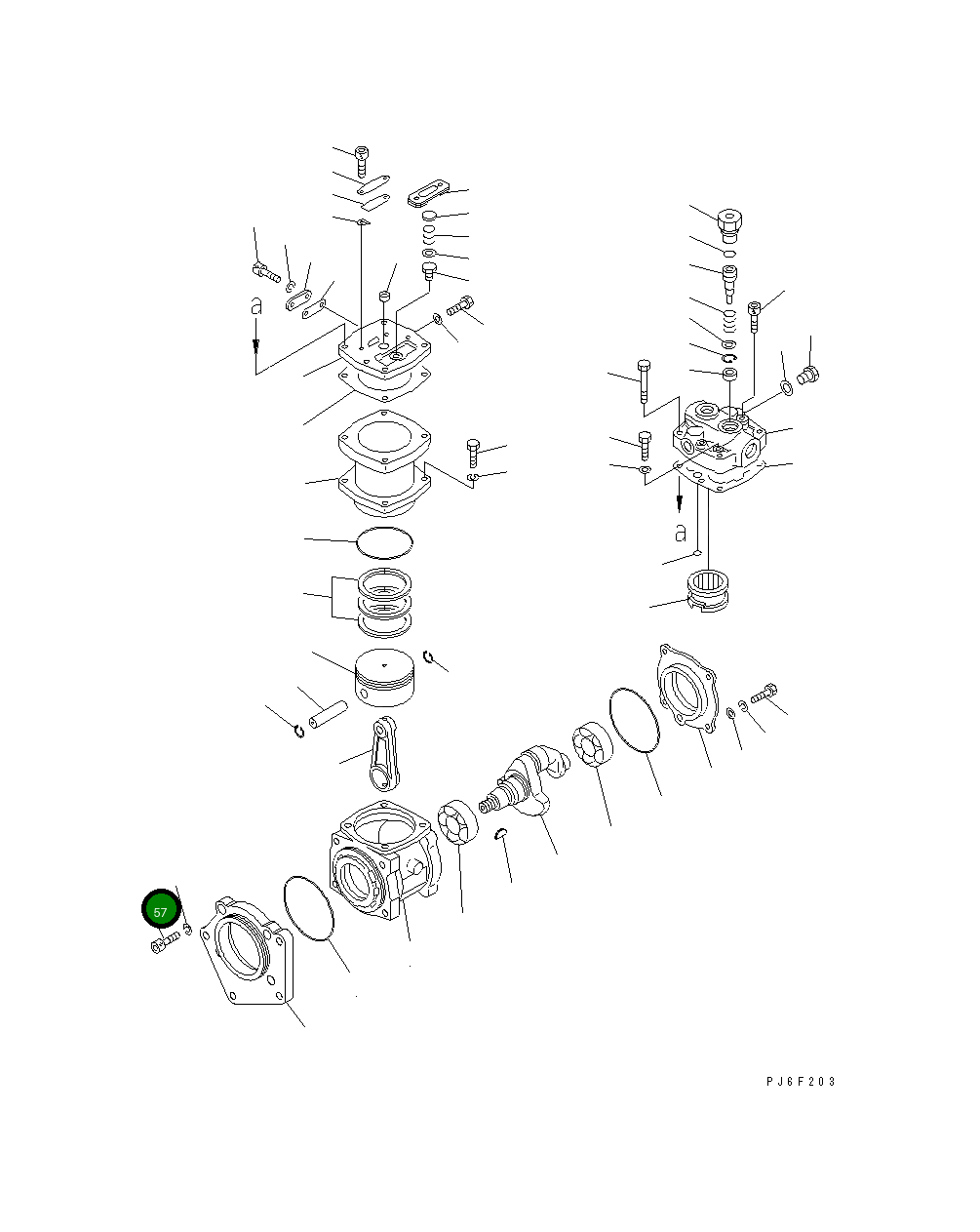 a

a

57

PJ6F203