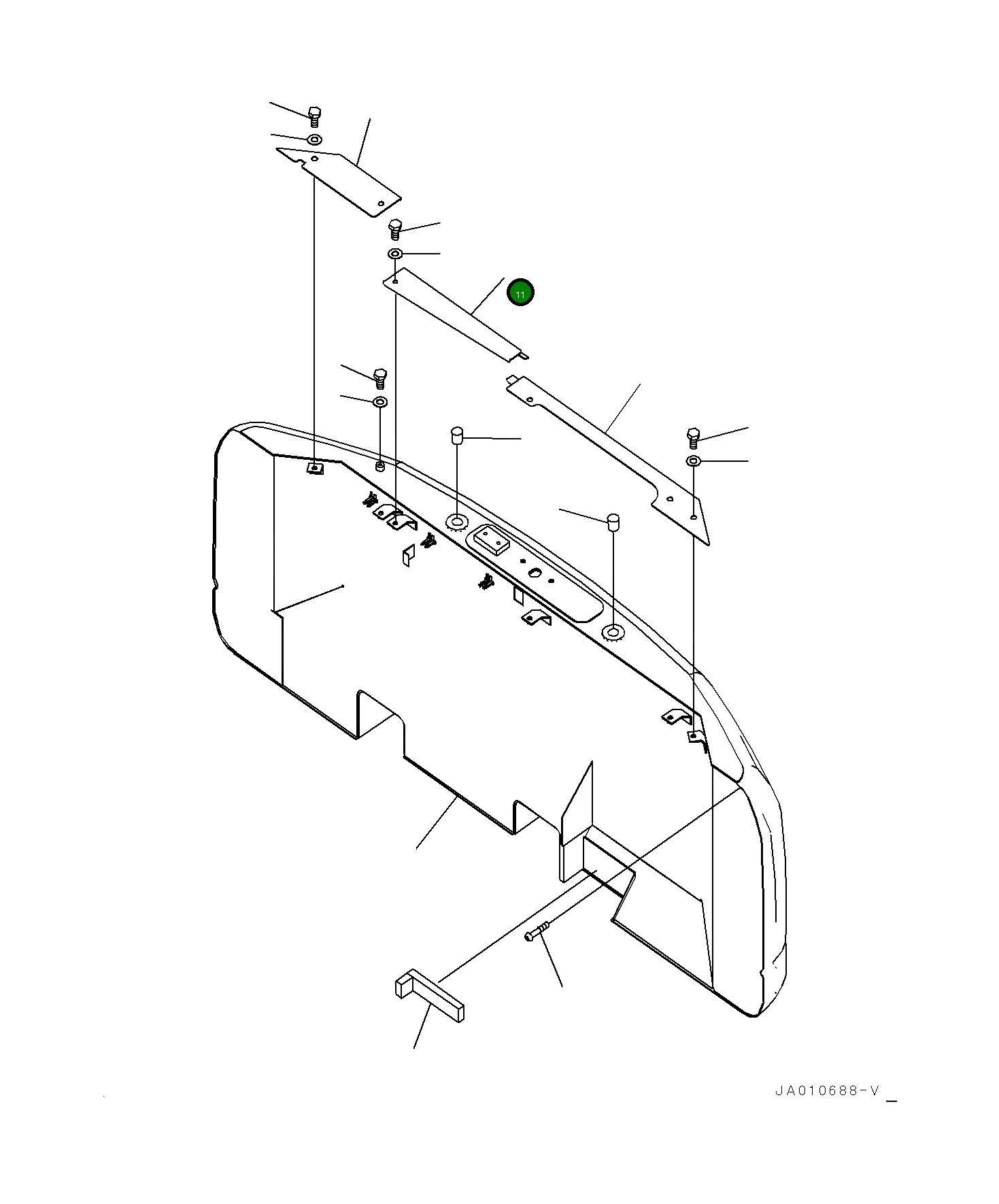 11

JA010688-V