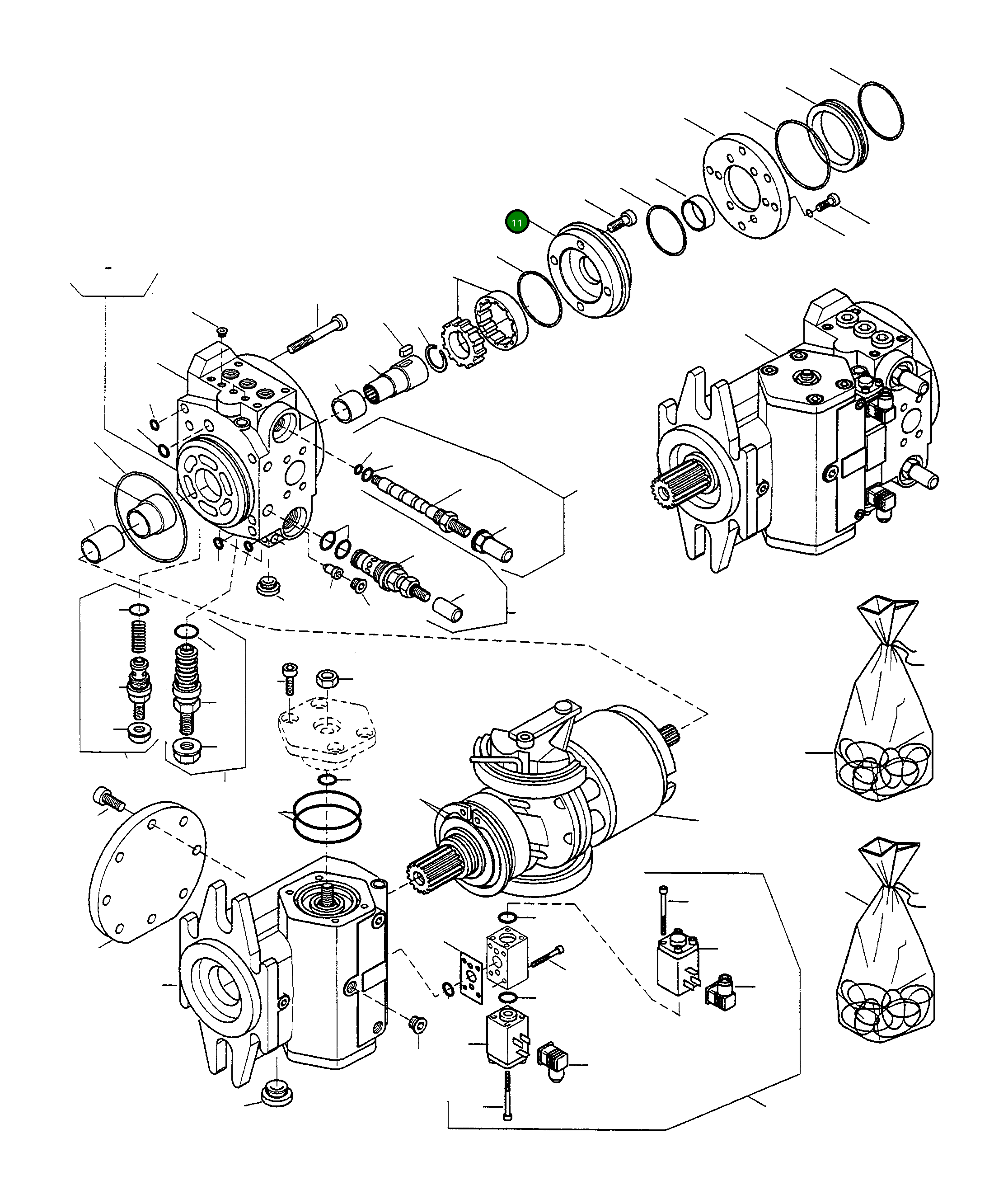 11