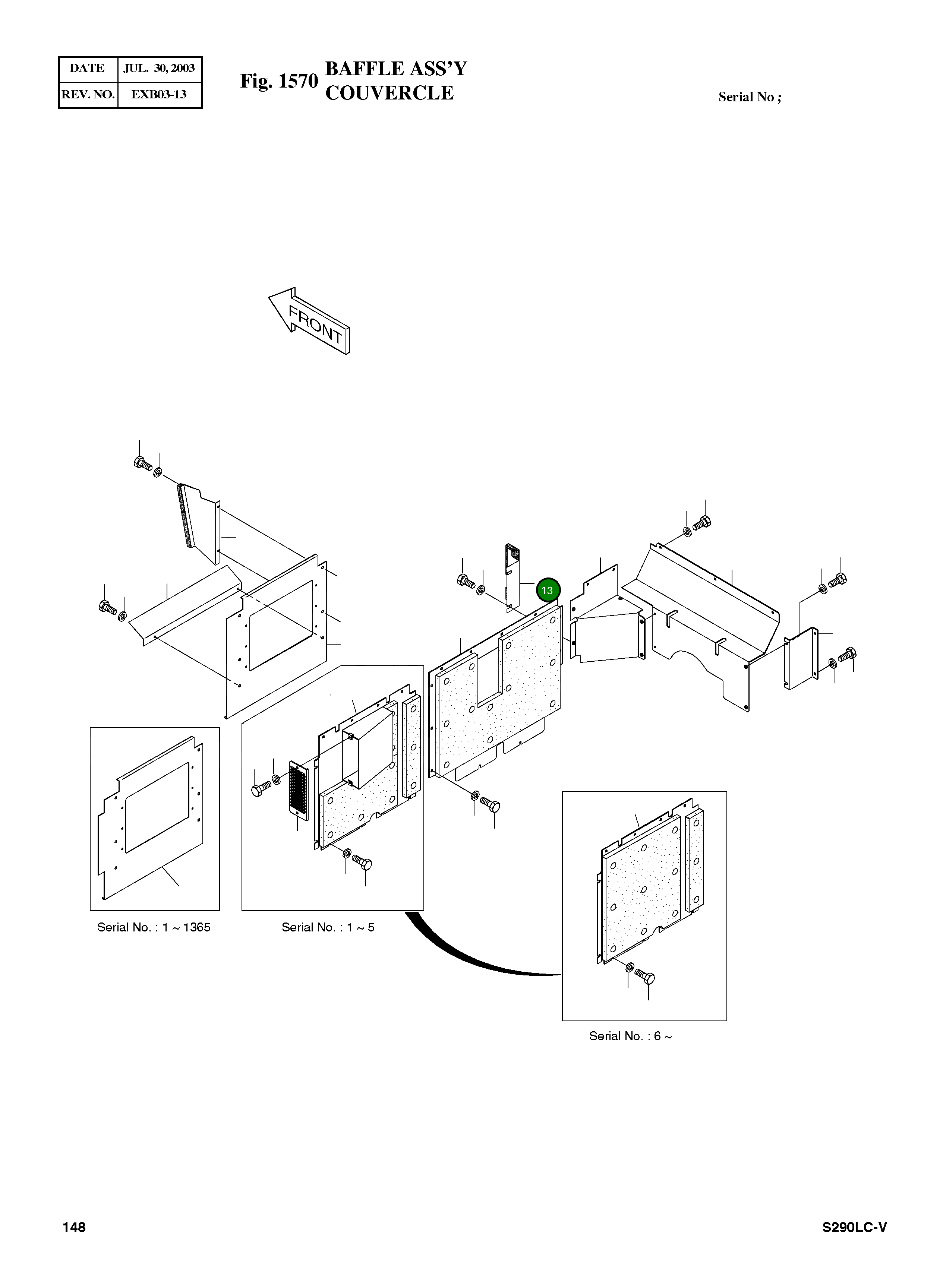 | DATE | JUL. 30, 2003 |
|---|---|
| REV. NO. | EXB03-13 |

Fig. 1570 BAFFLE ASS'Y COUVERCLE

Serial No ;

FRONT

13

Serial No. : 1 ~ 1365

Serial No. : 1 ~ 5

Serial No. : 6 ~

148

S290LC-V