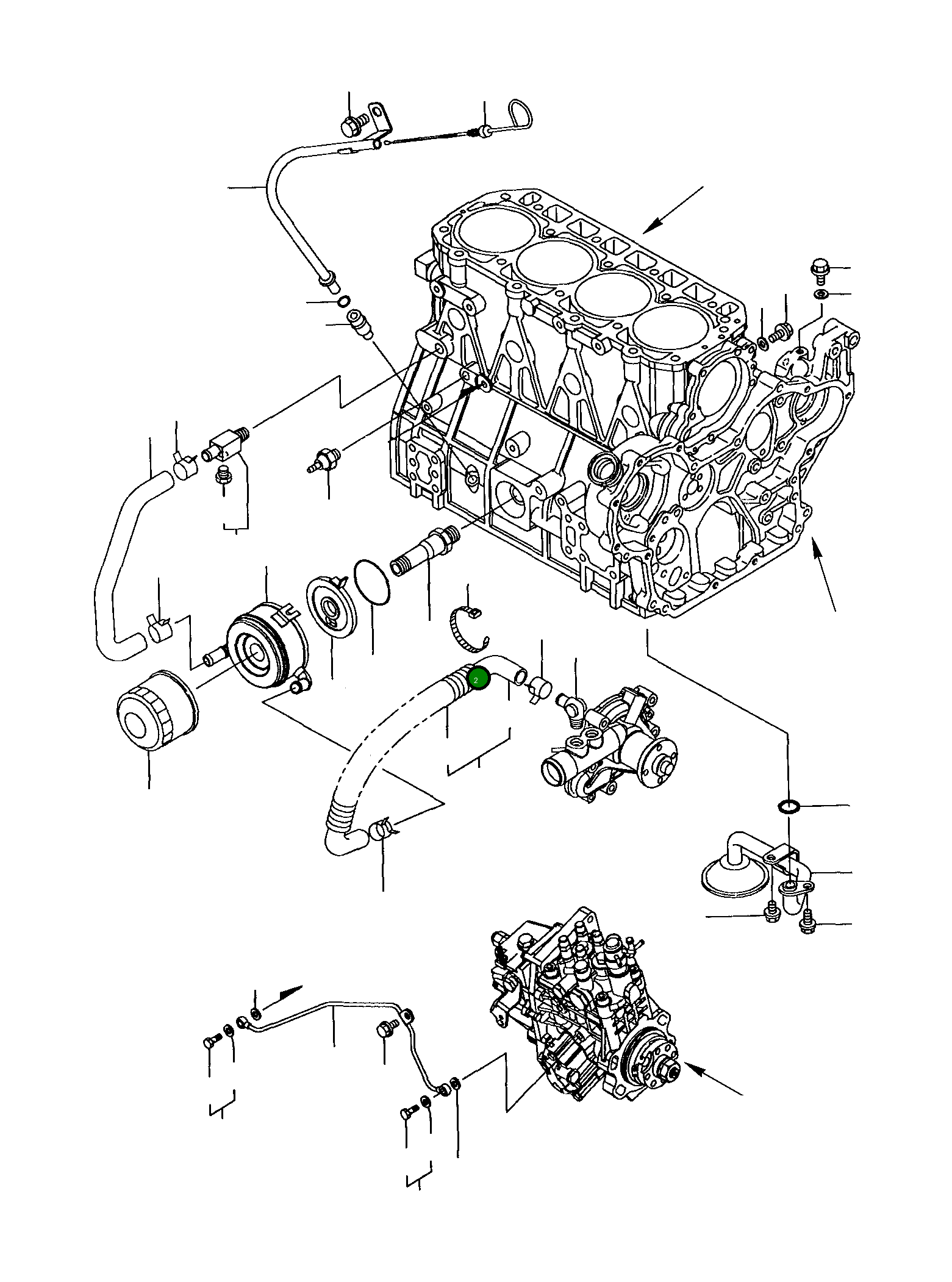 2