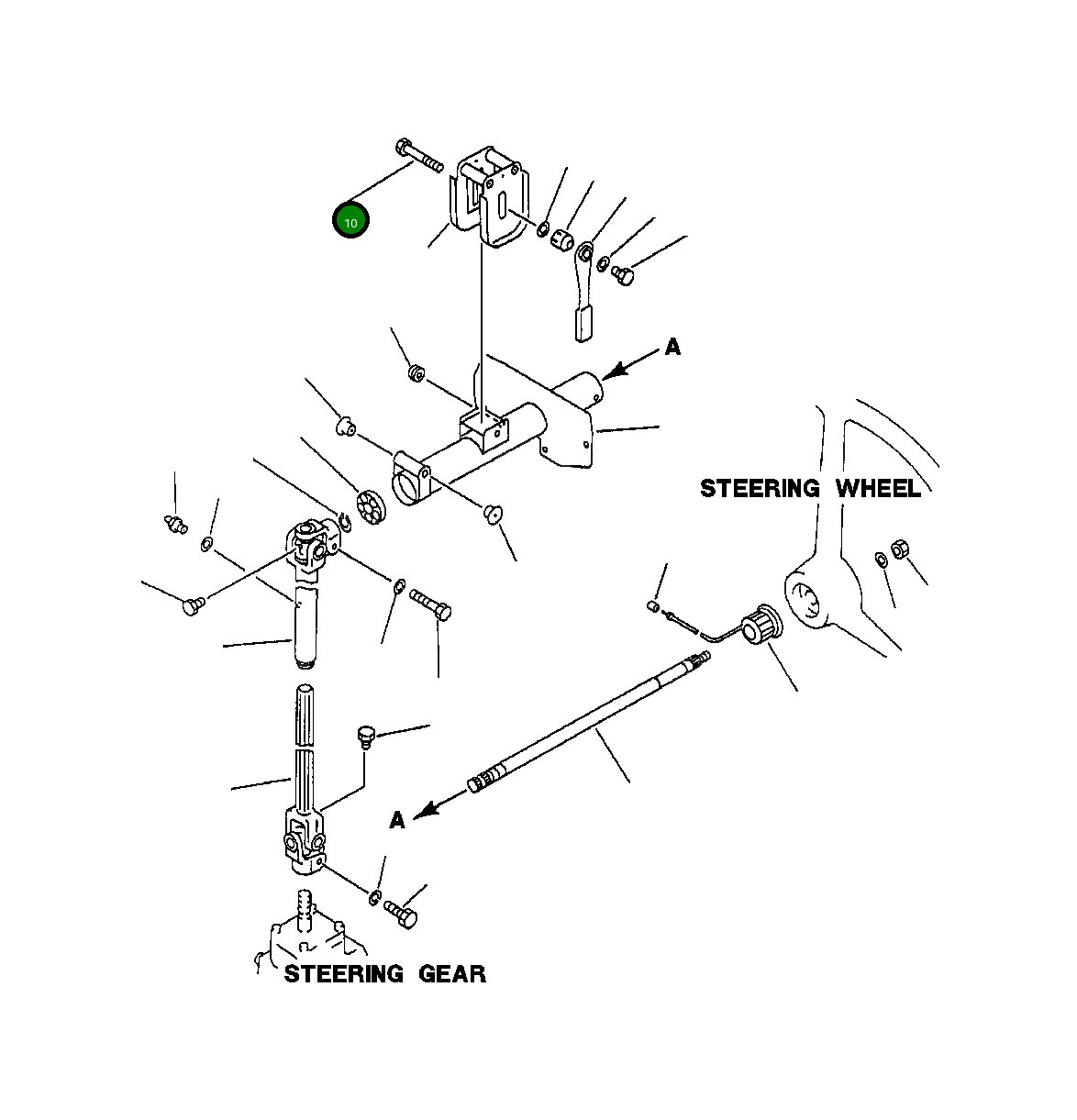 10

A

STEERING WHEEL

A

STEERING GEAR