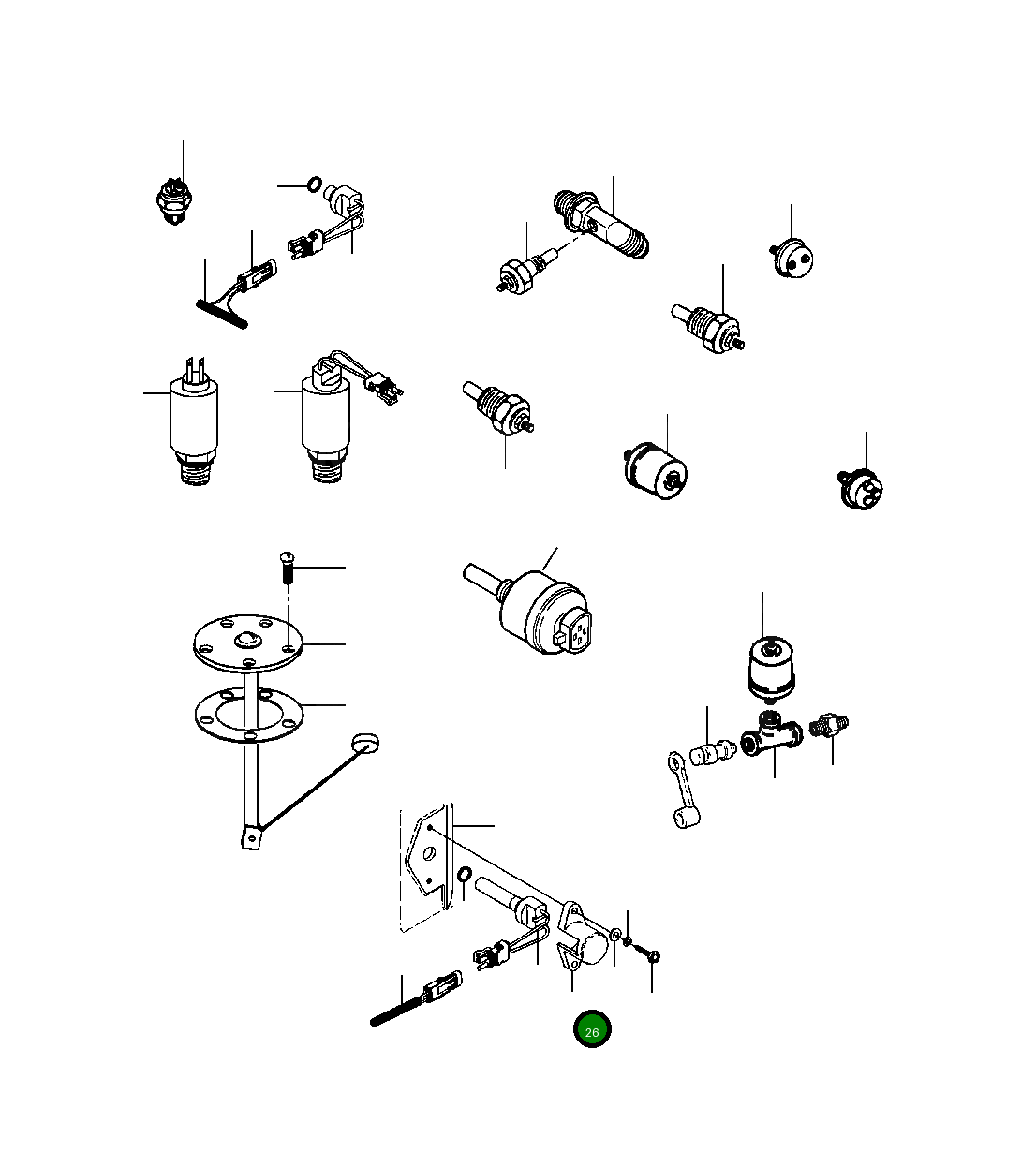 26