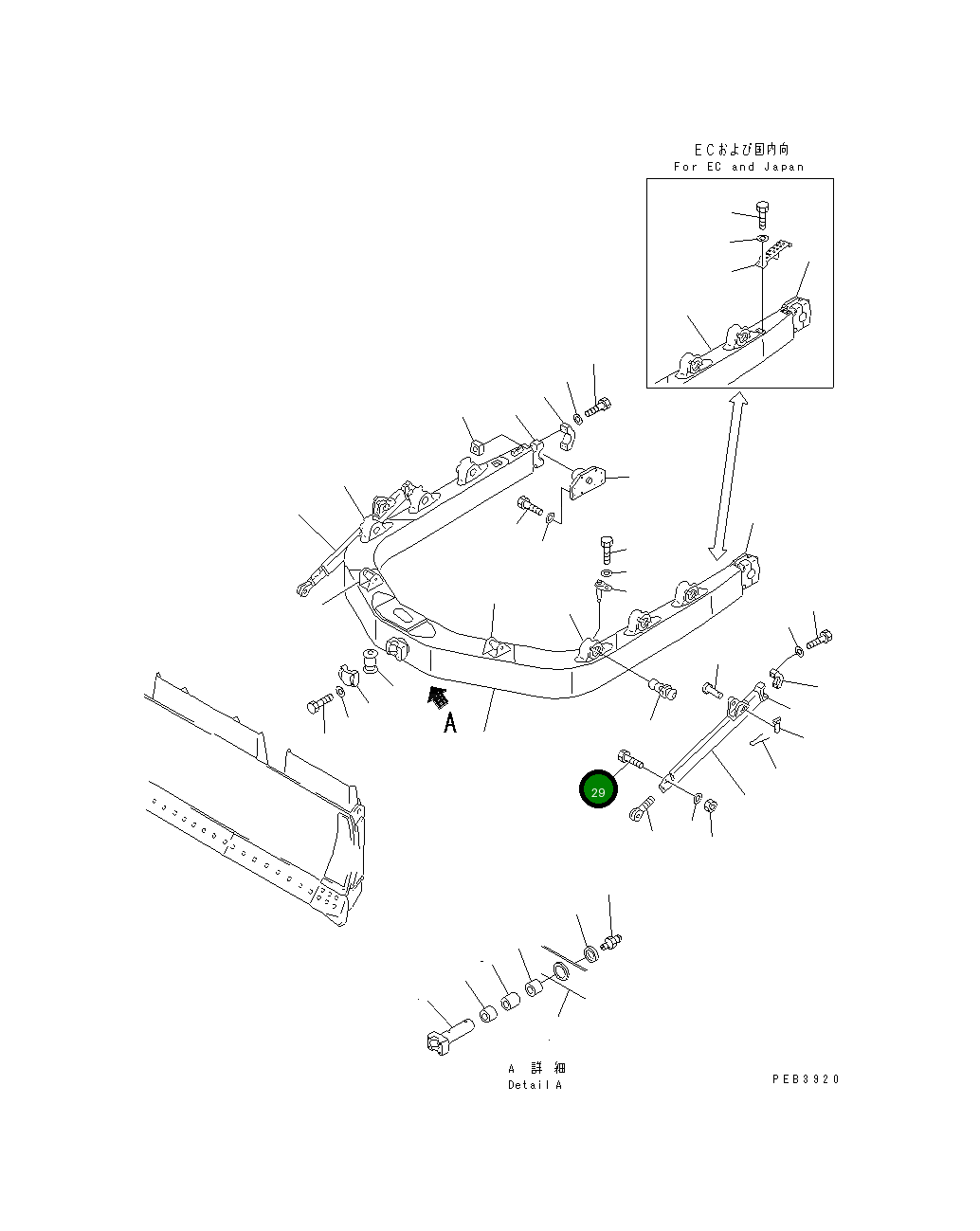 ECおよび国内向
For EC and Japan

A

29

A 詳 細
Detail A

PEB3920