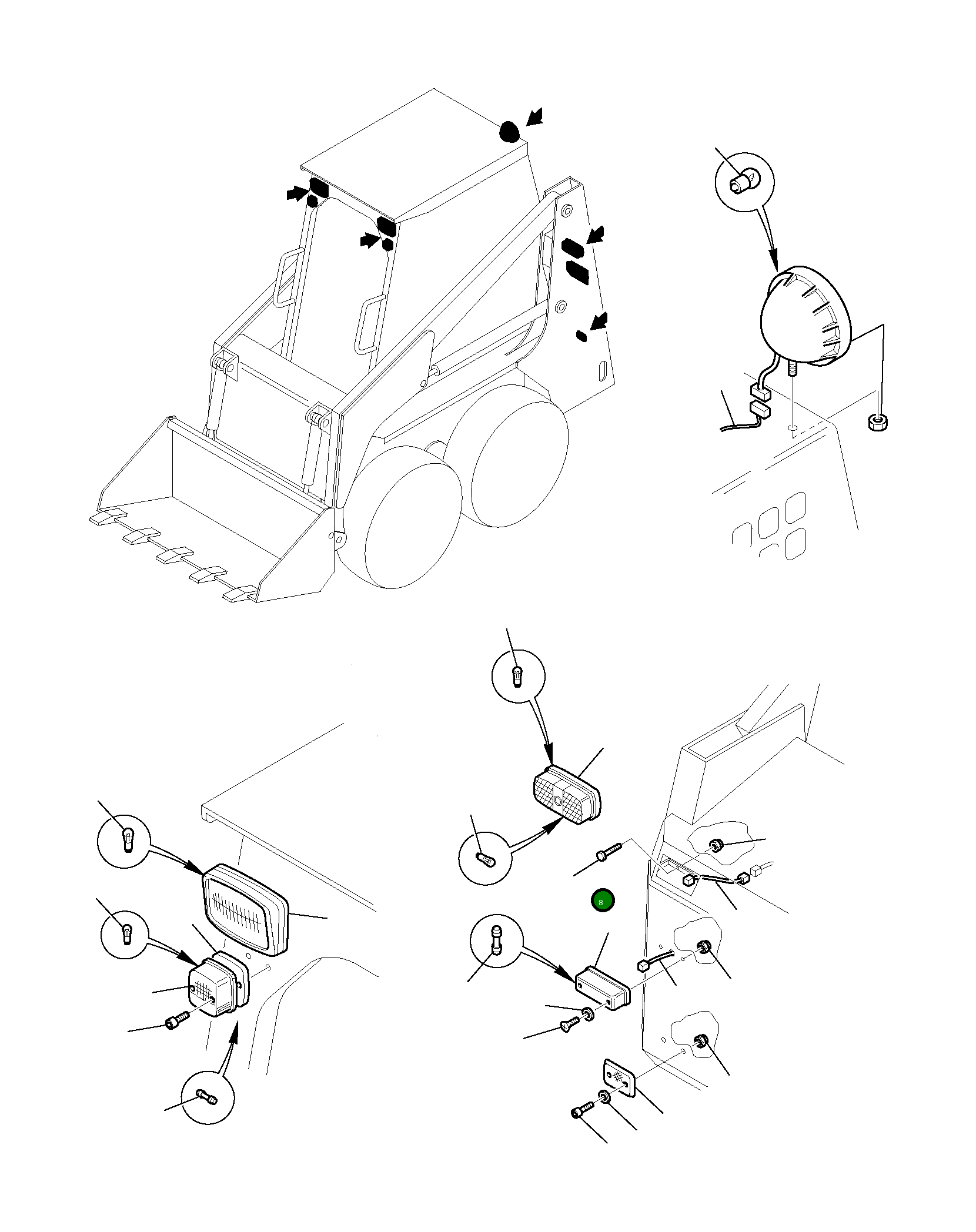 8