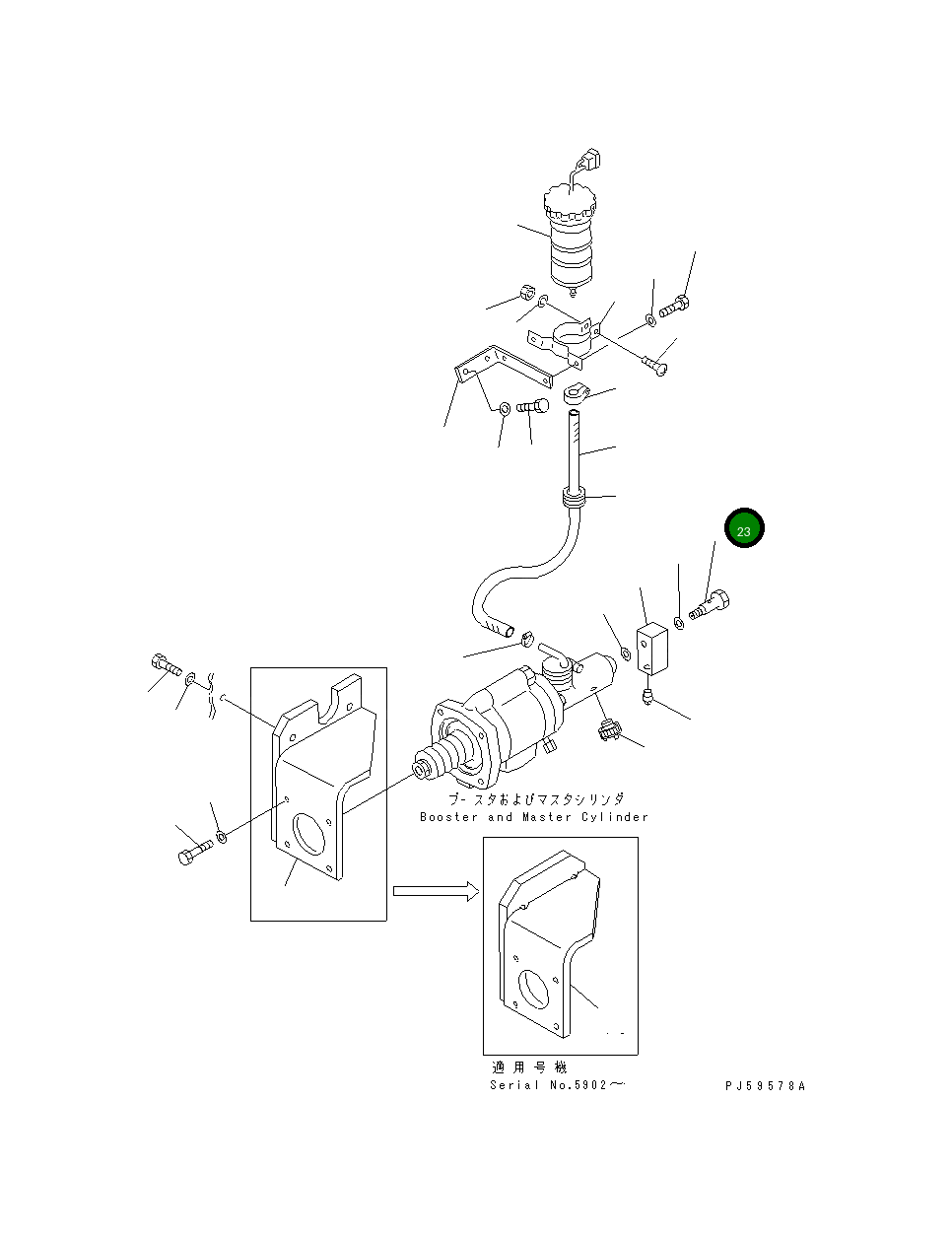 23

ブースタおよびマスタシリンダ
Booster and Master Cylinder

適用号機
Serial No.5902～

PJ59578A