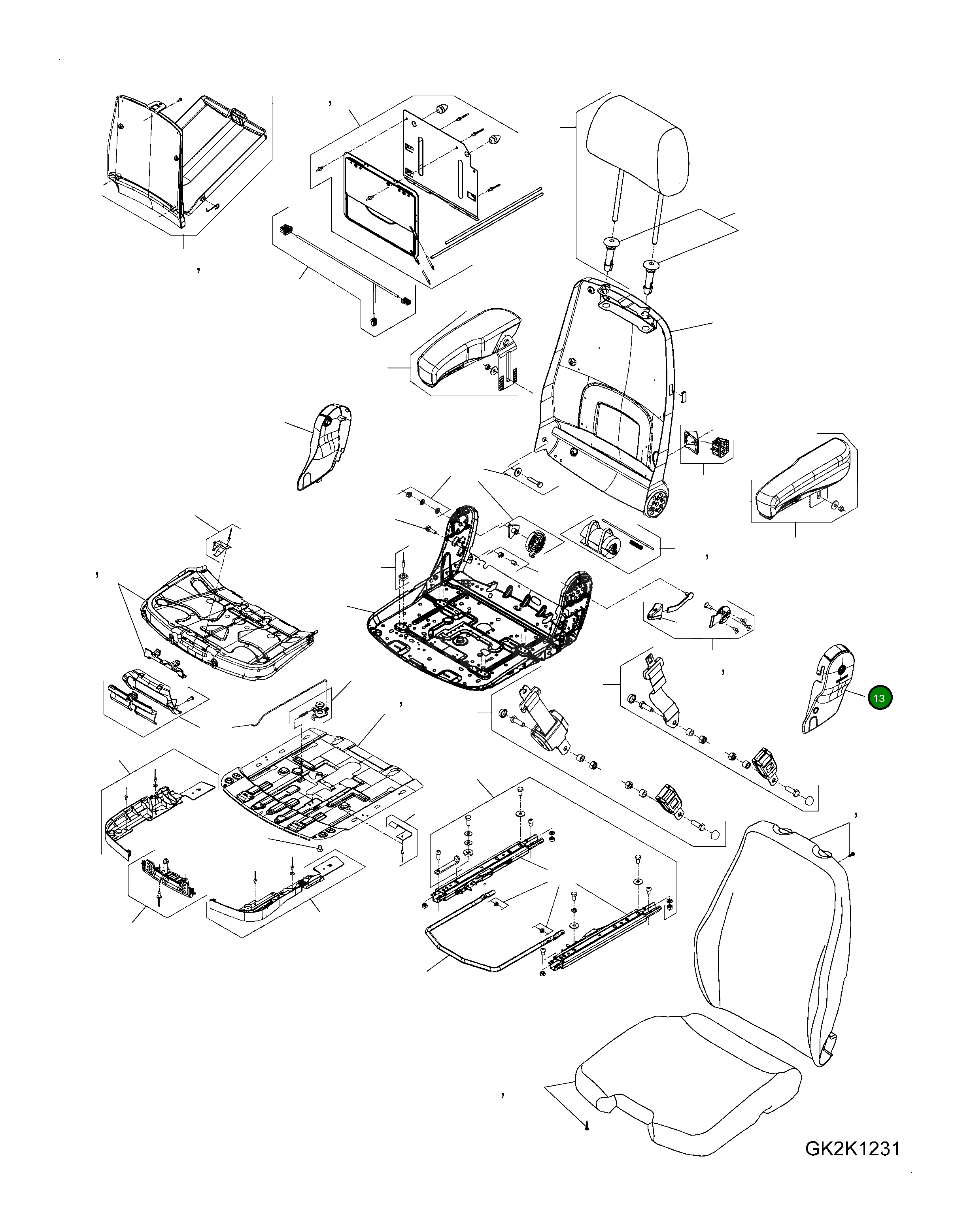 13

GK2K1231