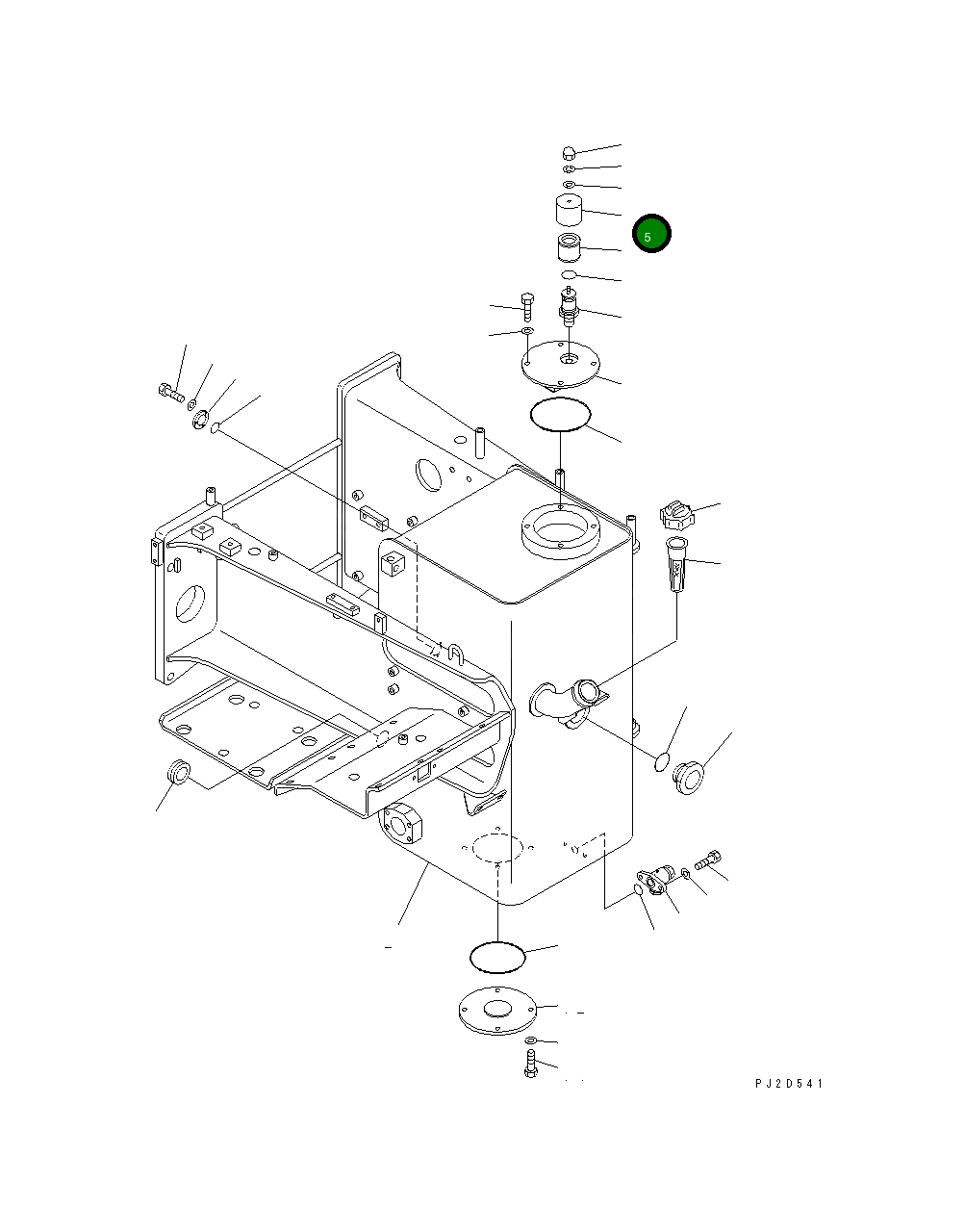 5

PJ2D541